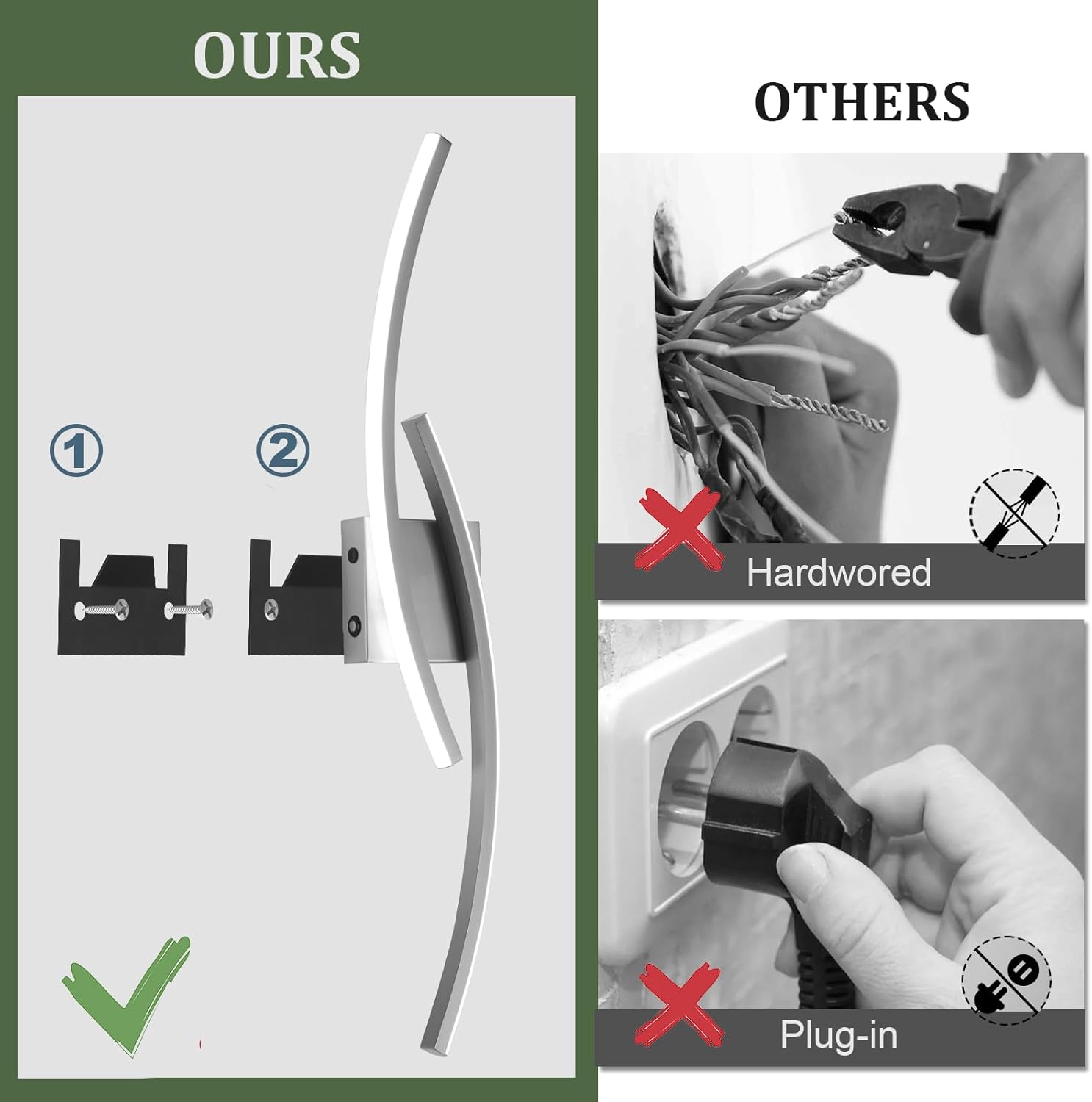 OURS

①

②

OTHERS

Hardwored

Plug-in