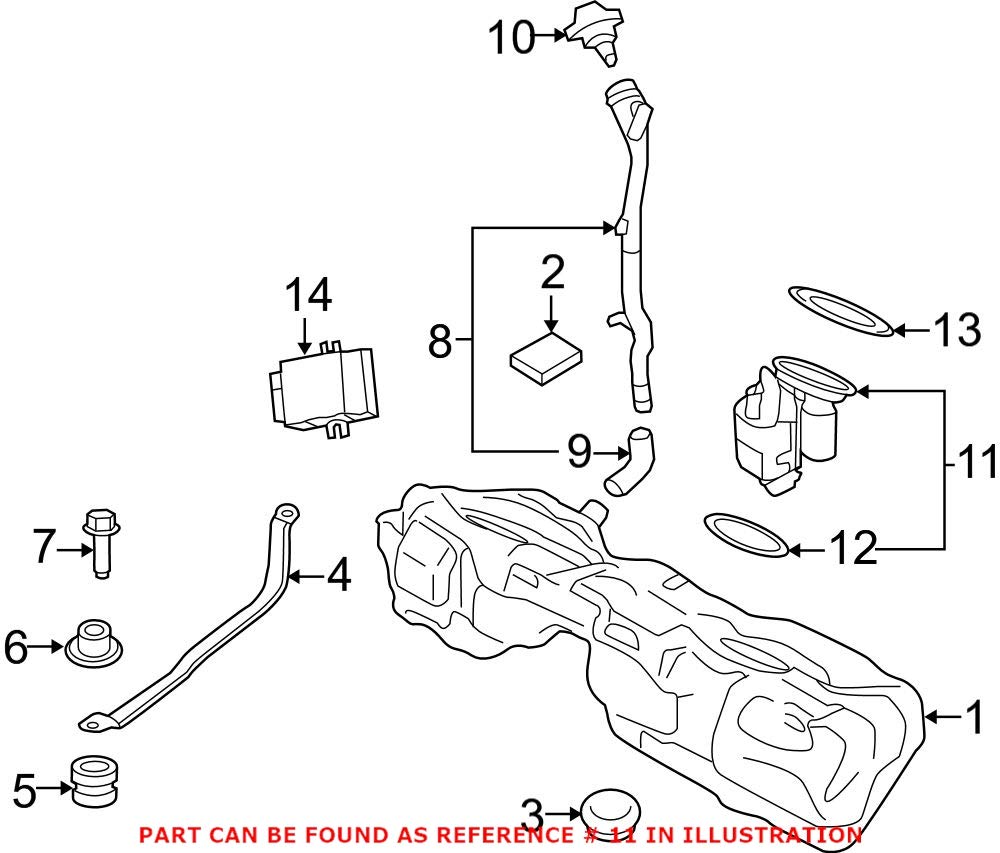 10

14

2

8

13

9

11

7

4

12

6

1

5

3

PART CAN BE FOUND AS REFERENCE # 11 IN ILLUSTRATION