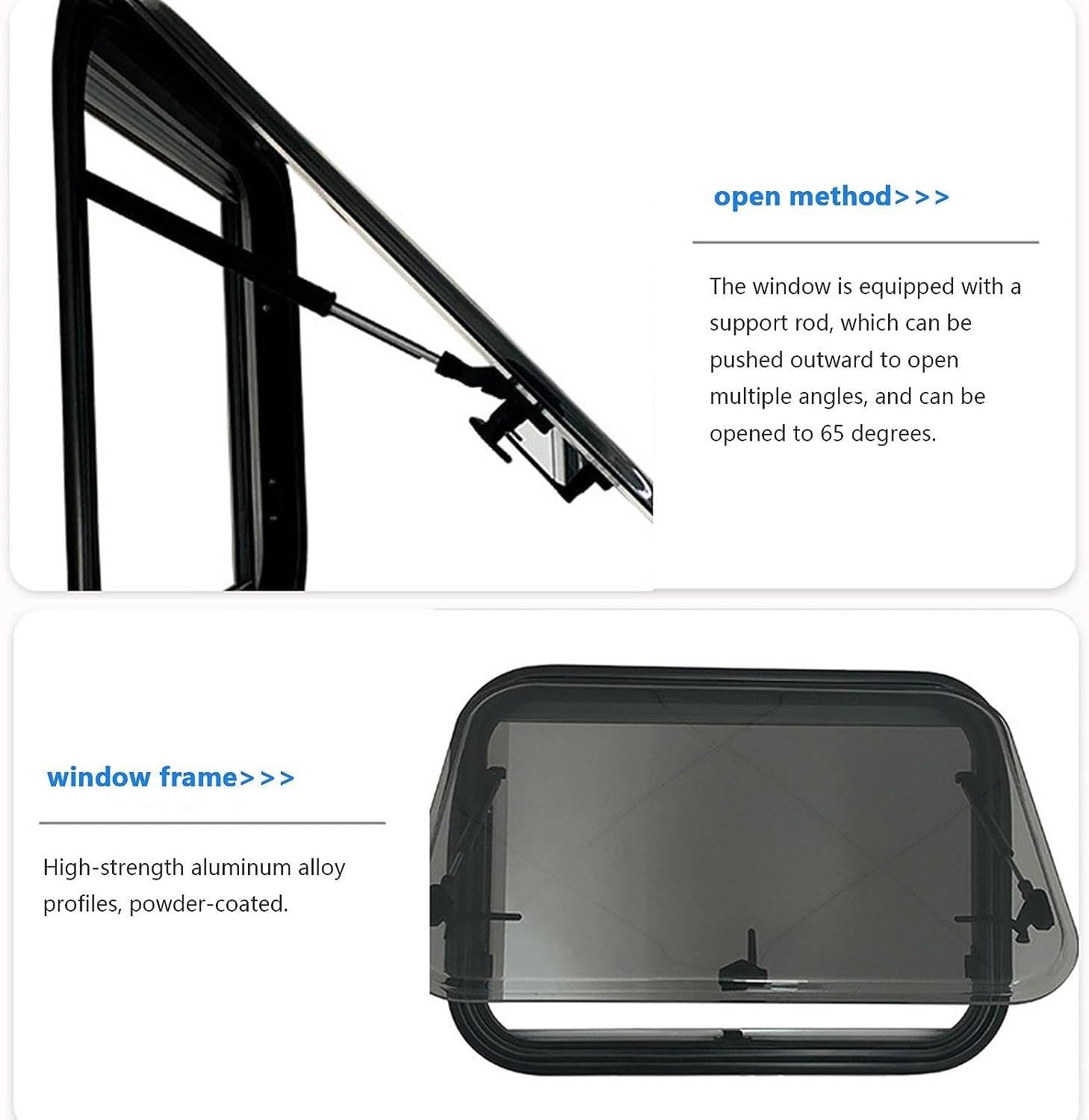 open method>>>

The window is equipped with a support rod, which can be pushed outward to open multiple angles, and can be opened to 65 degrees.

window frame>>>

High-strength aluminum alloy profiles, powder-coated.