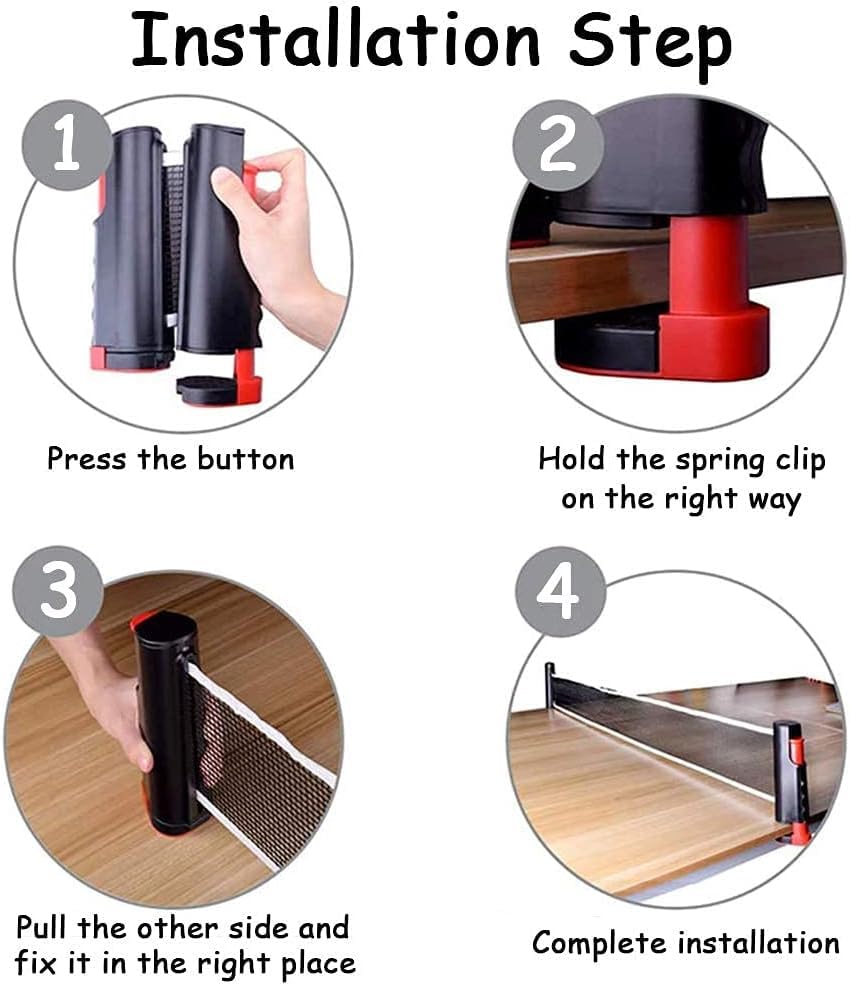 Installation Step

1

Press the button

2

Hold the spring clip on the right way

3

Pull the other side and fix it in the right place

4

Complete installation