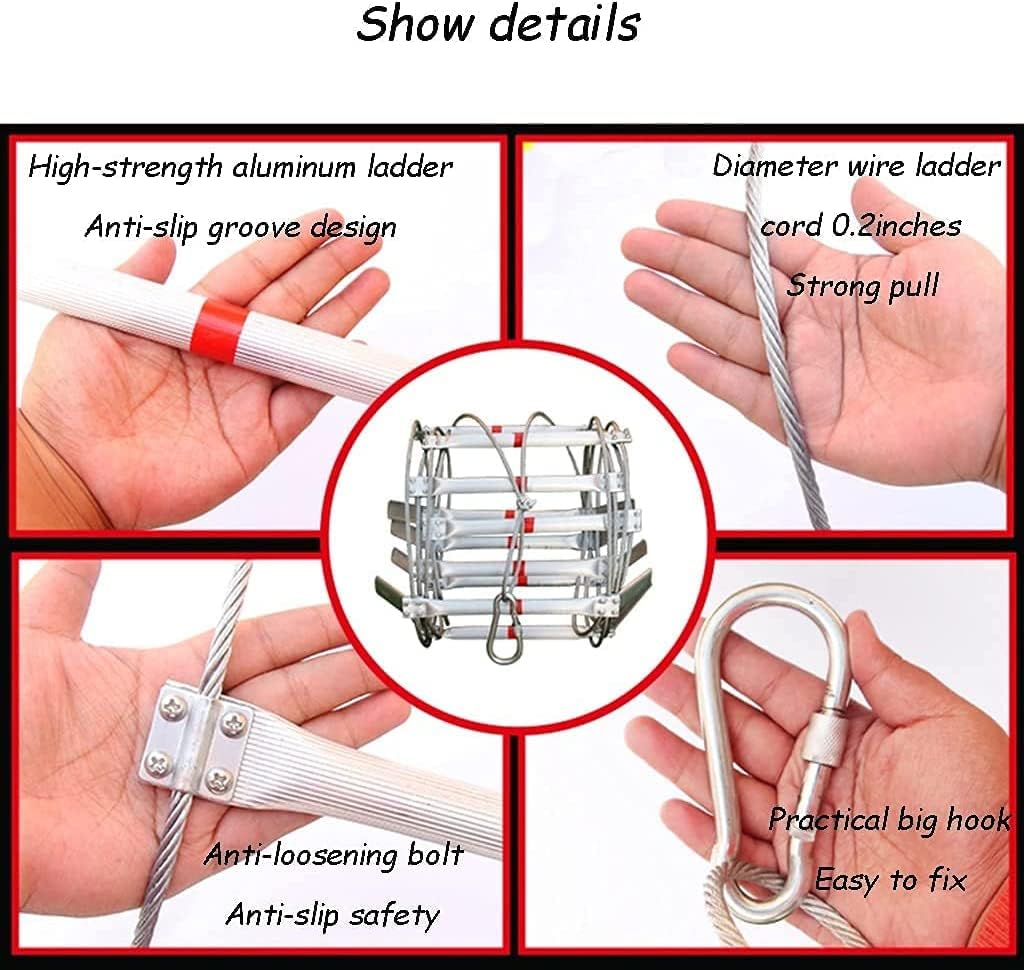 Show details

High-strength aluminum ladder
Anti-slip groove design

Diameter wire ladder
cord 0.2inches
Strong pull

Anti-loosening bolt
Anti-slip safety

Practical big hook
Easy to fix