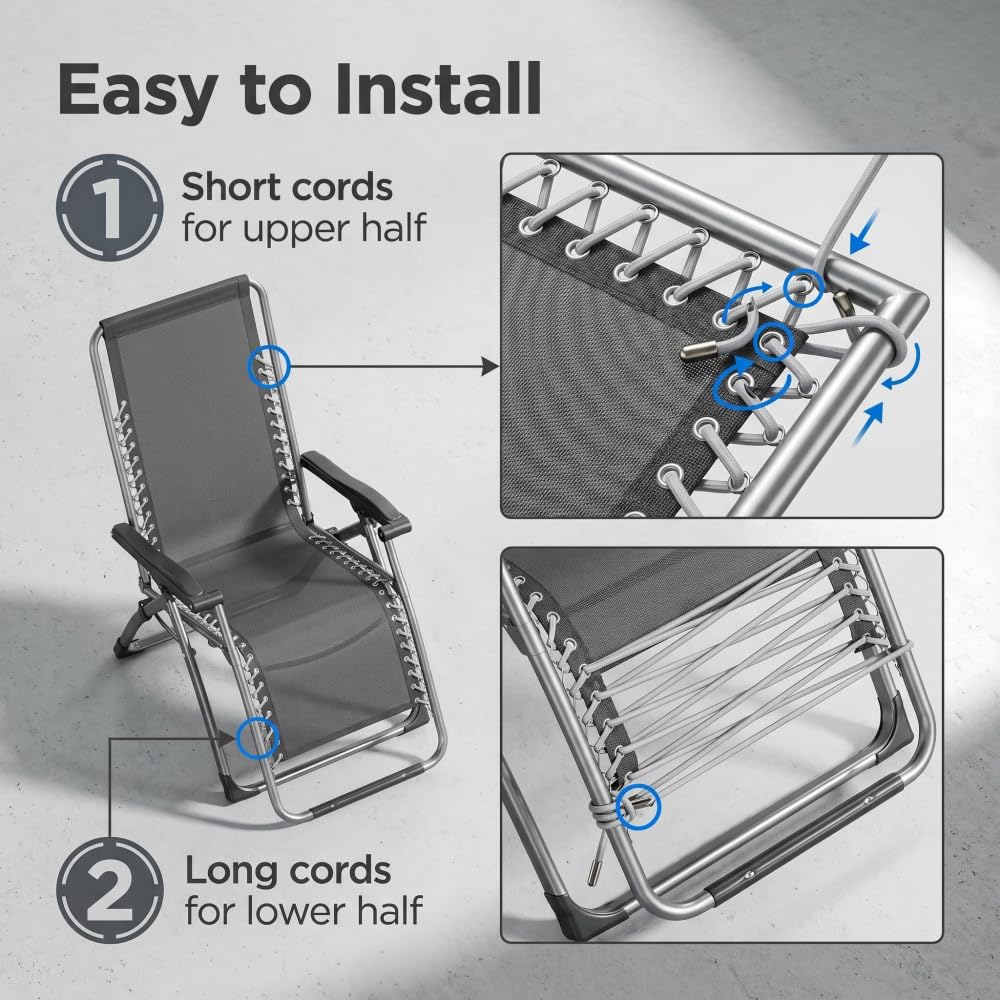 Easy to Install

1 Short cords for upper half

2 Long cords for lower half