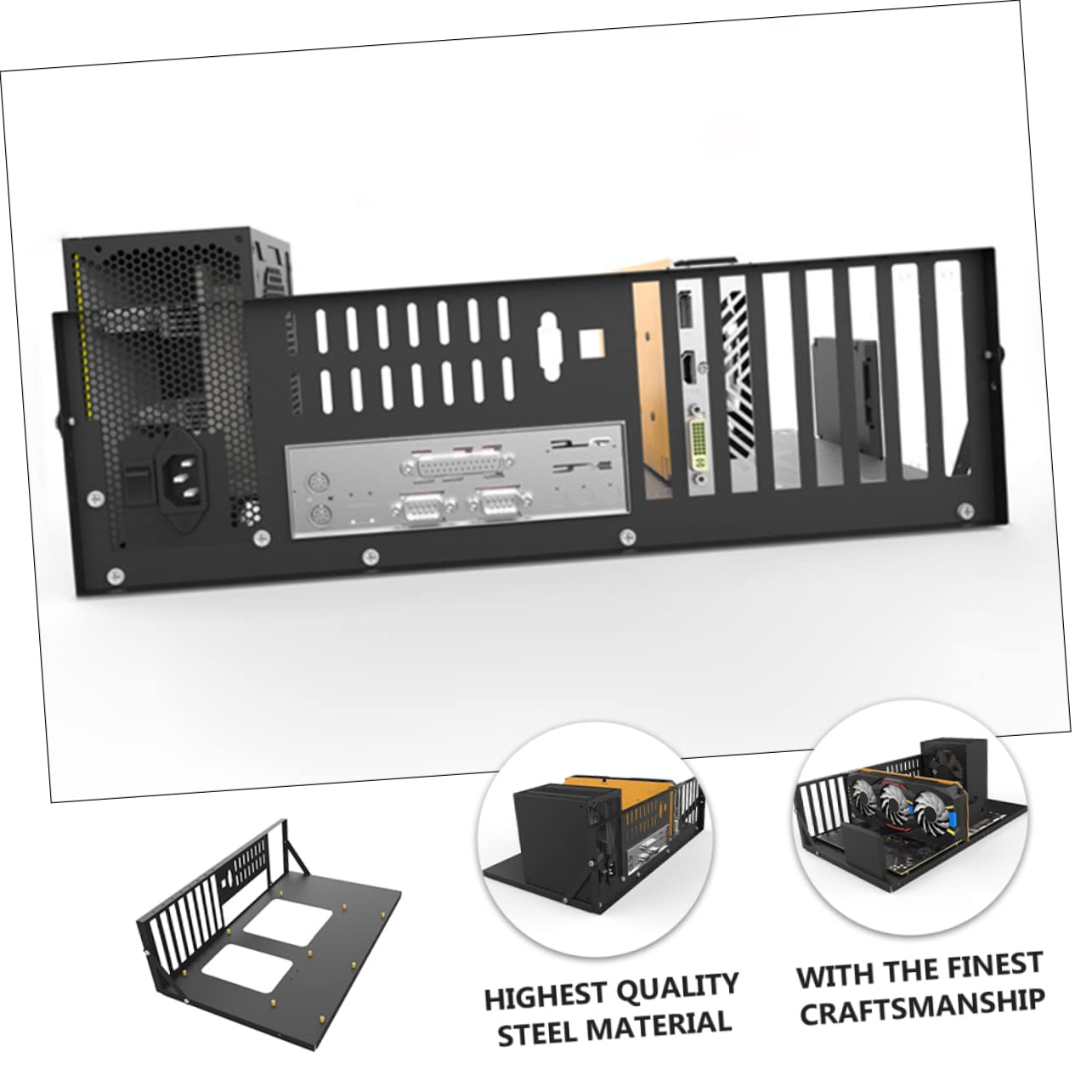 HIGHEST QUALITY STEEL MATERIAL

WITH THE FINEST CRAFTSMANSHIP