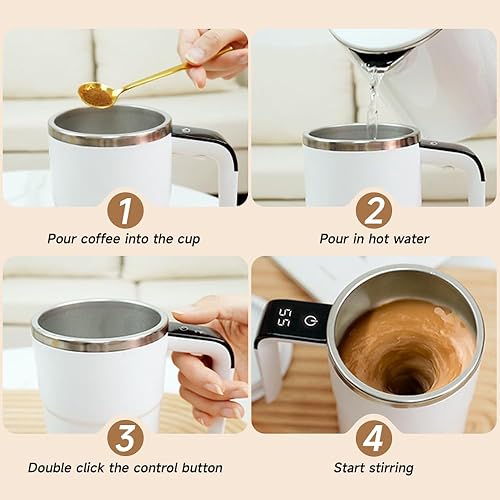 1
Pour coffee into the cup

2
Pour in hot water

3
Double click the control button

55

4
Start stirring