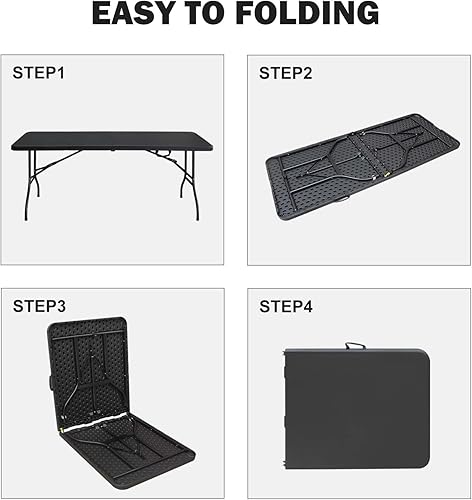 EASY TO FOLDING

STEP1

STEP2

STEP3

STEP4