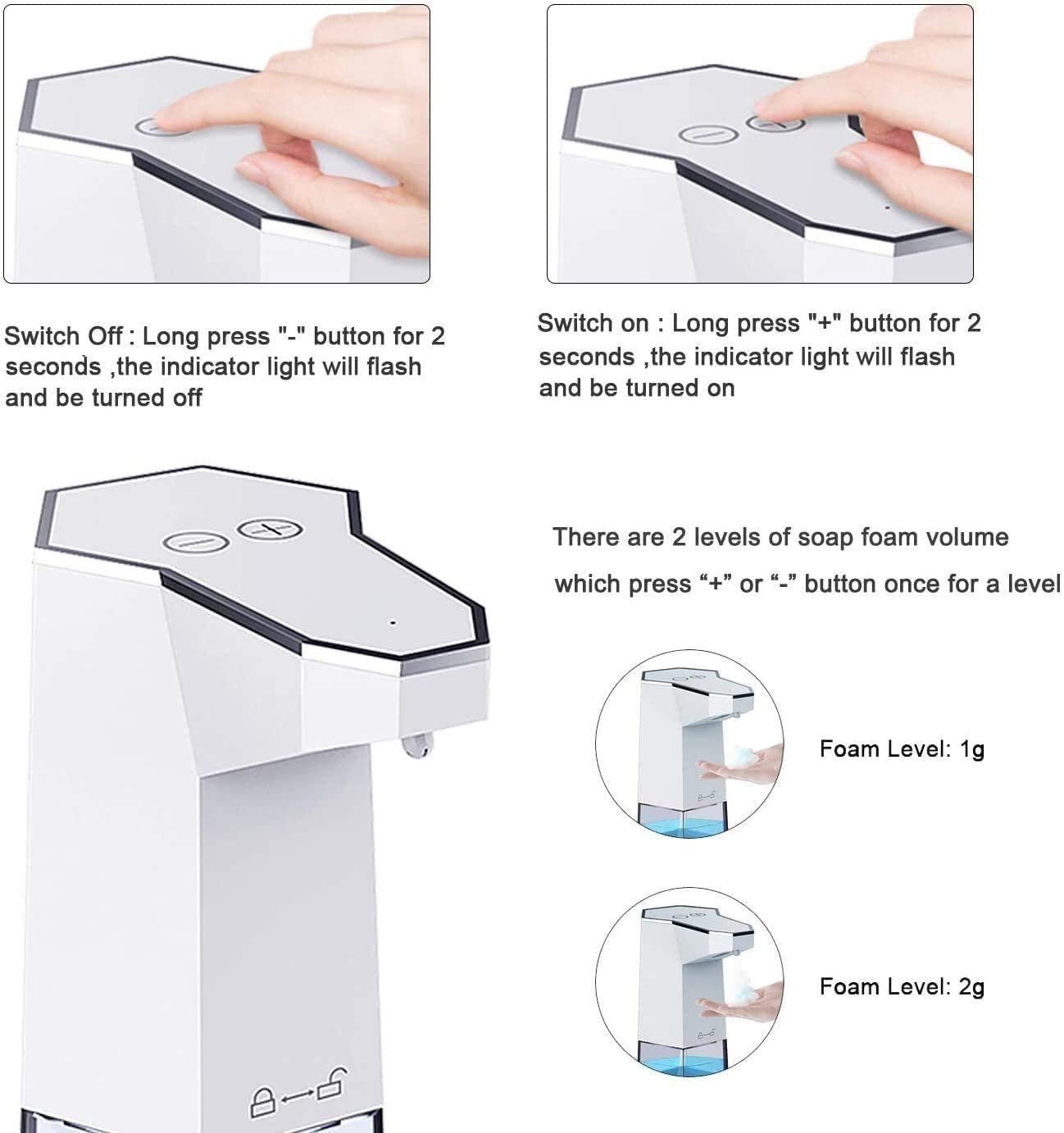 Switch Off : Long press "-" button for 2 seconds ,the indicator light will flash and be turned off

Switch on : Long press "+" button for 2 seconds ,the indicator light will flash and be turned on

There are 2 levels of soap foam volume which press “+” or “-” button once for a level

Foam Level: 1g

Foam Level: 2g