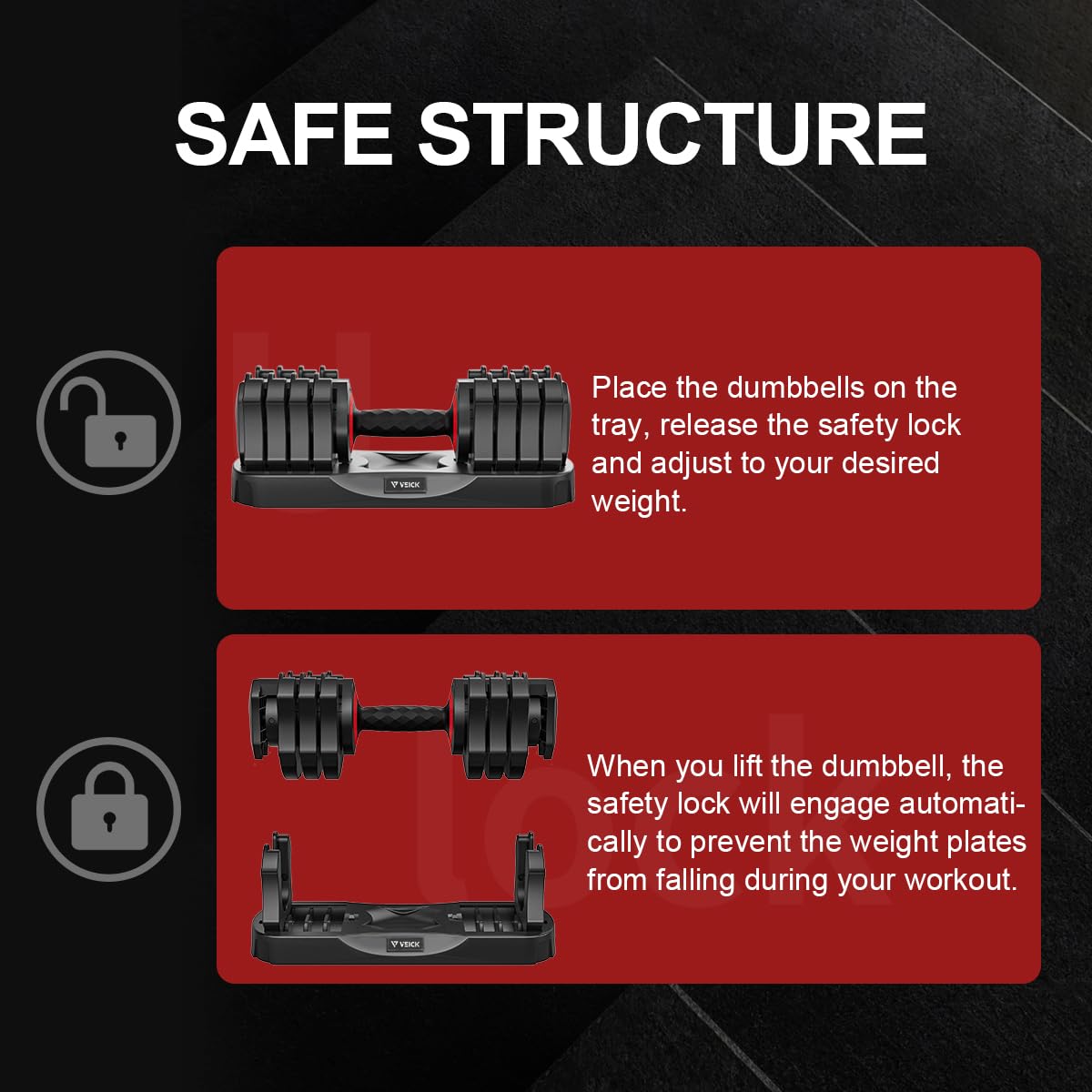 SAFE STRUCTURE

VEICK

Place the dumbbells on the tray, release the safety lock and adjust to your desired weight.

When you lift the dumbbell, the safety lock will engage automatically to prevent the weight plates from falling during your workout.

VEICK