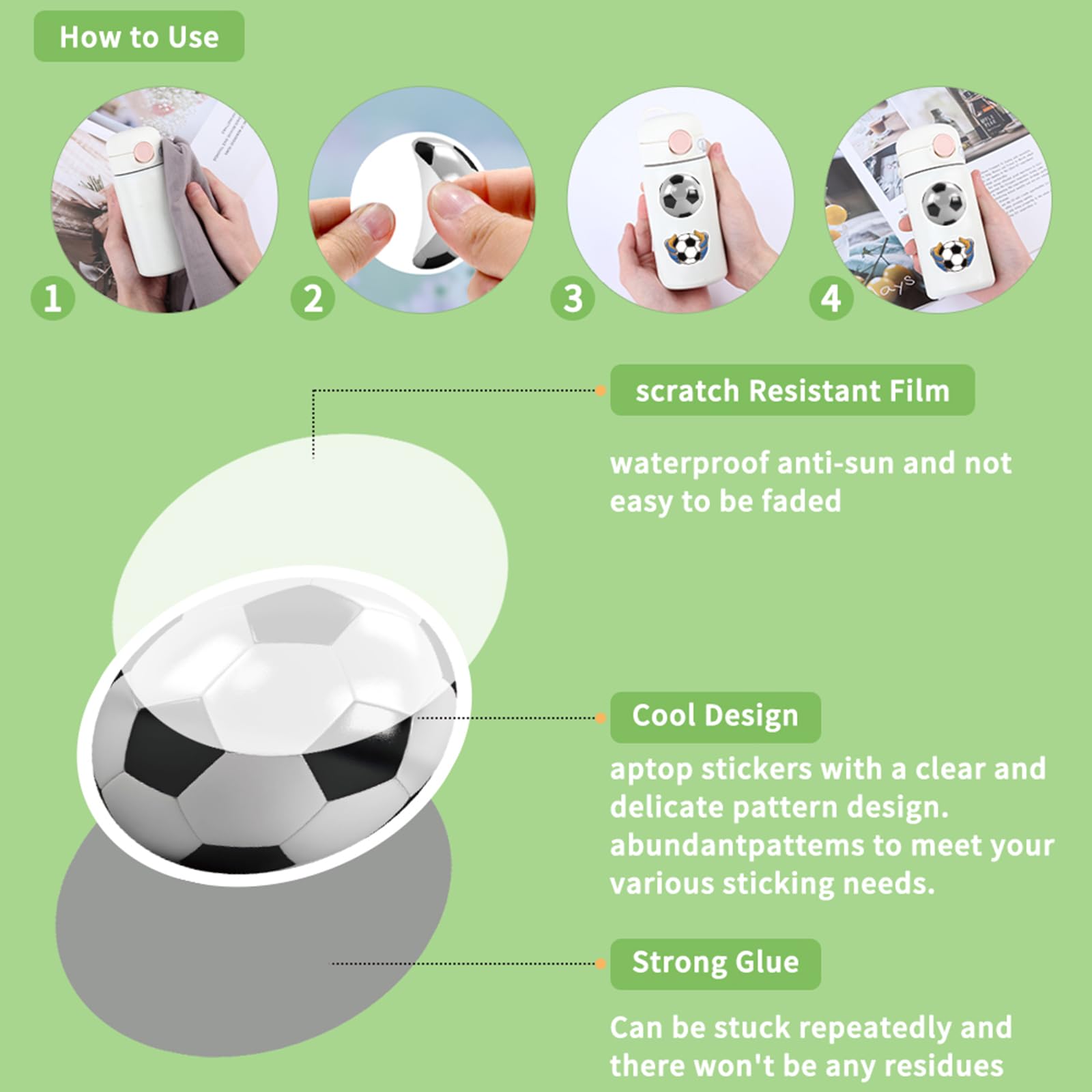 How to Use

1

2

3

4

scratch Resistant Film

waterproof anti-sun and not easy to be faded

Cool Design

aptop stickers with a clear and delicate pattern design. abundantpattems to meet your various sticking needs.

Strong Glue

Can be stuck repeatedly and there won't be any residues