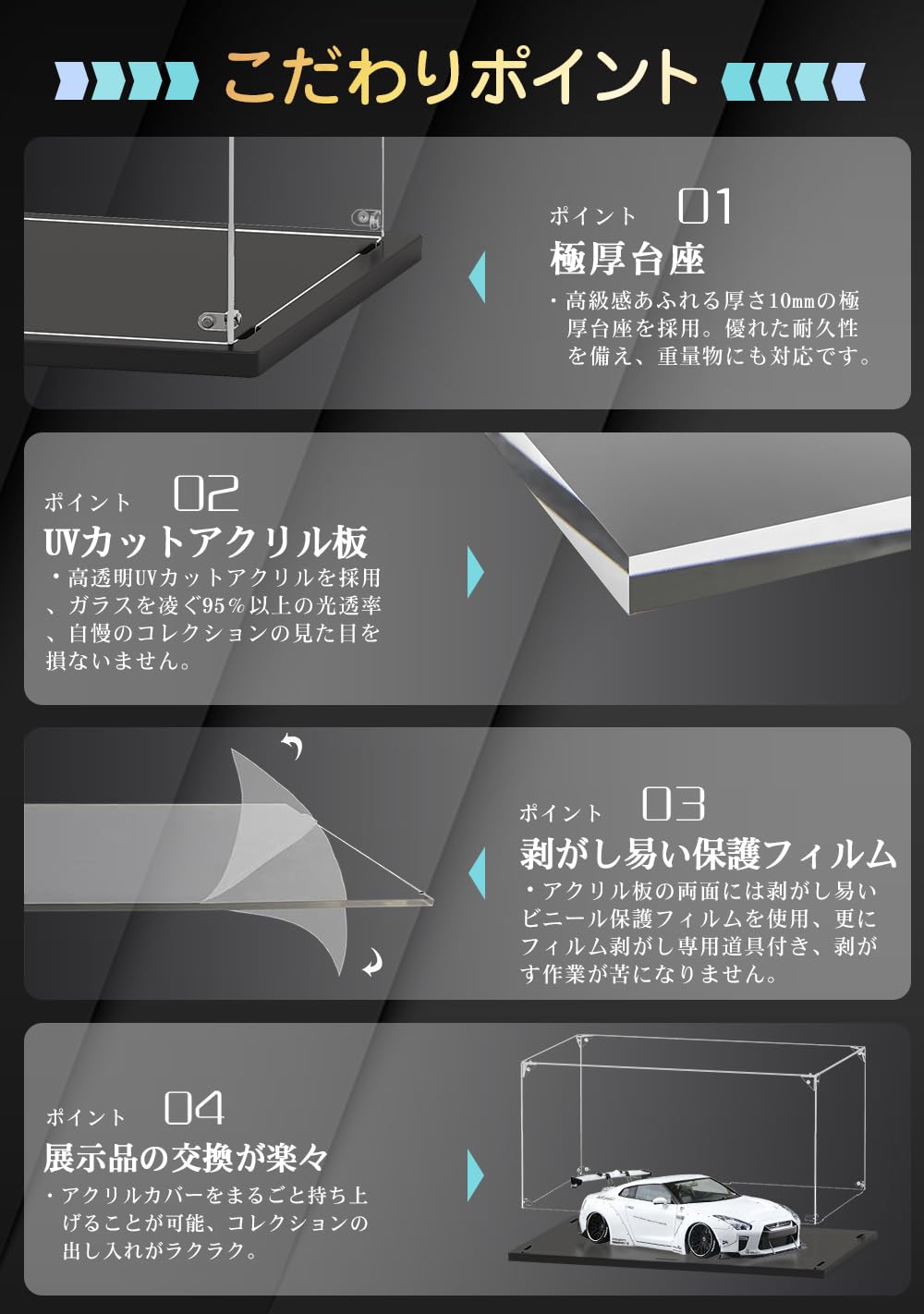 こだわりポイント

ポイント 01
極厚台座
・高級感あふれる厚さ10㎜の極厚台座を採用。優れた耐久性を備え、重量物にも対応です。

ポイント 02
UVカットアクリル板
・高透明UVカットアクリルを採用、ガラスを凌ぐ95％以上の光透率、自慢のコレクションの見た目を損ないません。

ポイント 03
剥がし易い保護フィルム
・アクリル板の両面には剥がし易いビニール保護フィルムを使用、更にフィルム剥がし専用道具付き、剥がす作業が苦になりません。

ポイント 04
展示品の交換が楽々
・アクリルカバーをまるごと持ち上げることが可能、コレクションの出し入れがラクラク。