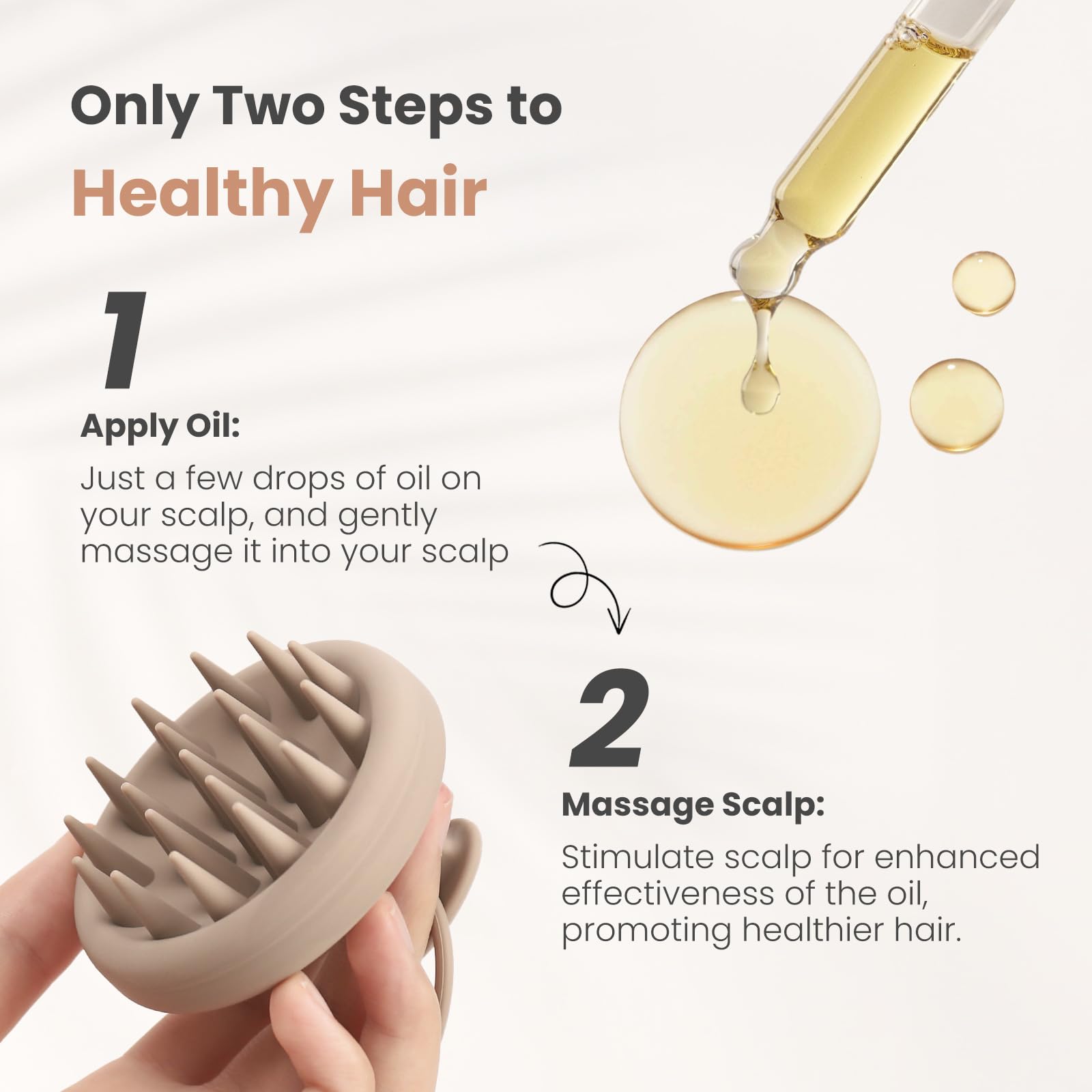 Only Two Steps to
Healthy Hair

1

Apply Oil:

Just a few drops of oil on your scalp, and gently massage it into your scalp

2

Massage Scalp:

Stimulate scalp for enhanced effectiveness of the oil, promoting healthier hair.