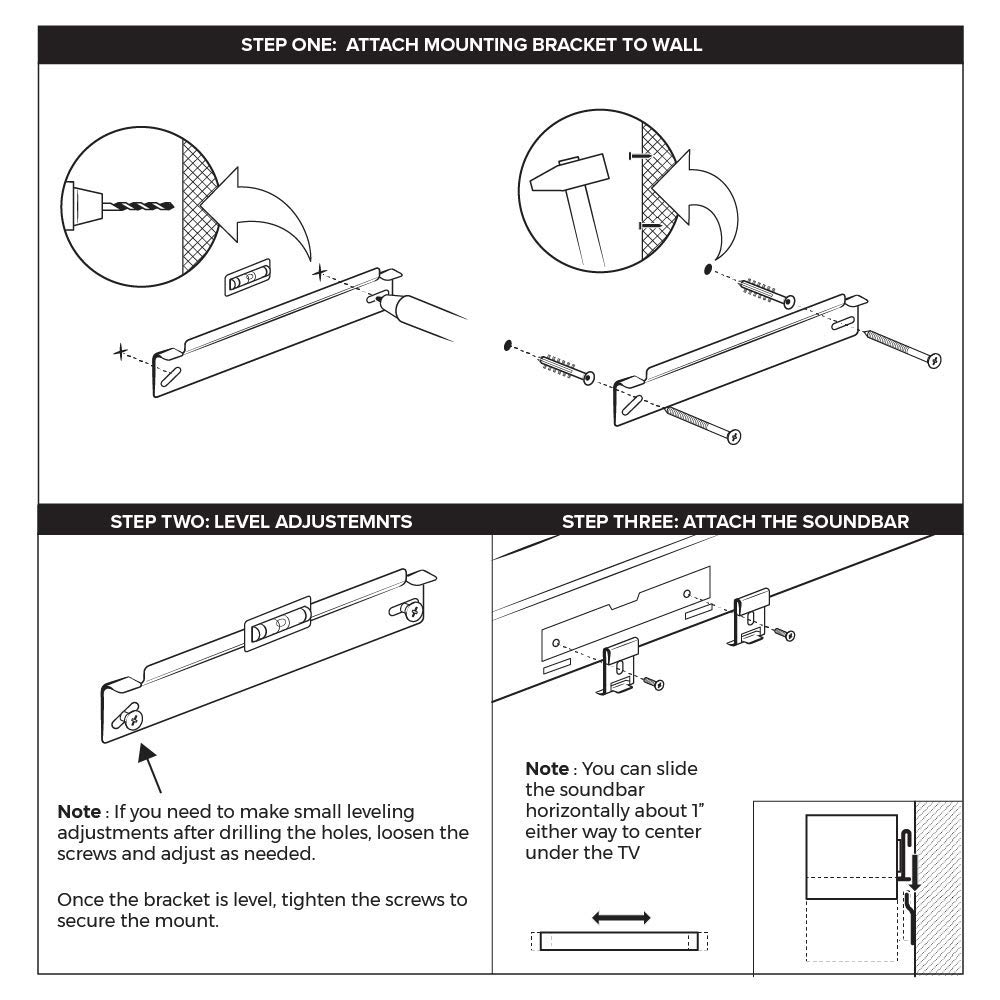 STEP ONE: ATTACH MOUNTING BRACKET TO WALL

STEP TWO: LEVEL ADJUSTEMNTS

Note : If you need to make small leveling adjustments after drilling the holes, loosen the screws and adjust as needed.

Once the bracket is level, tighten the screws to secure the mount.

STEP THREE: ATTACH THE SOUNDBAR

Note : You can slide the soundbar horizontally about 1" either way to center under the TV