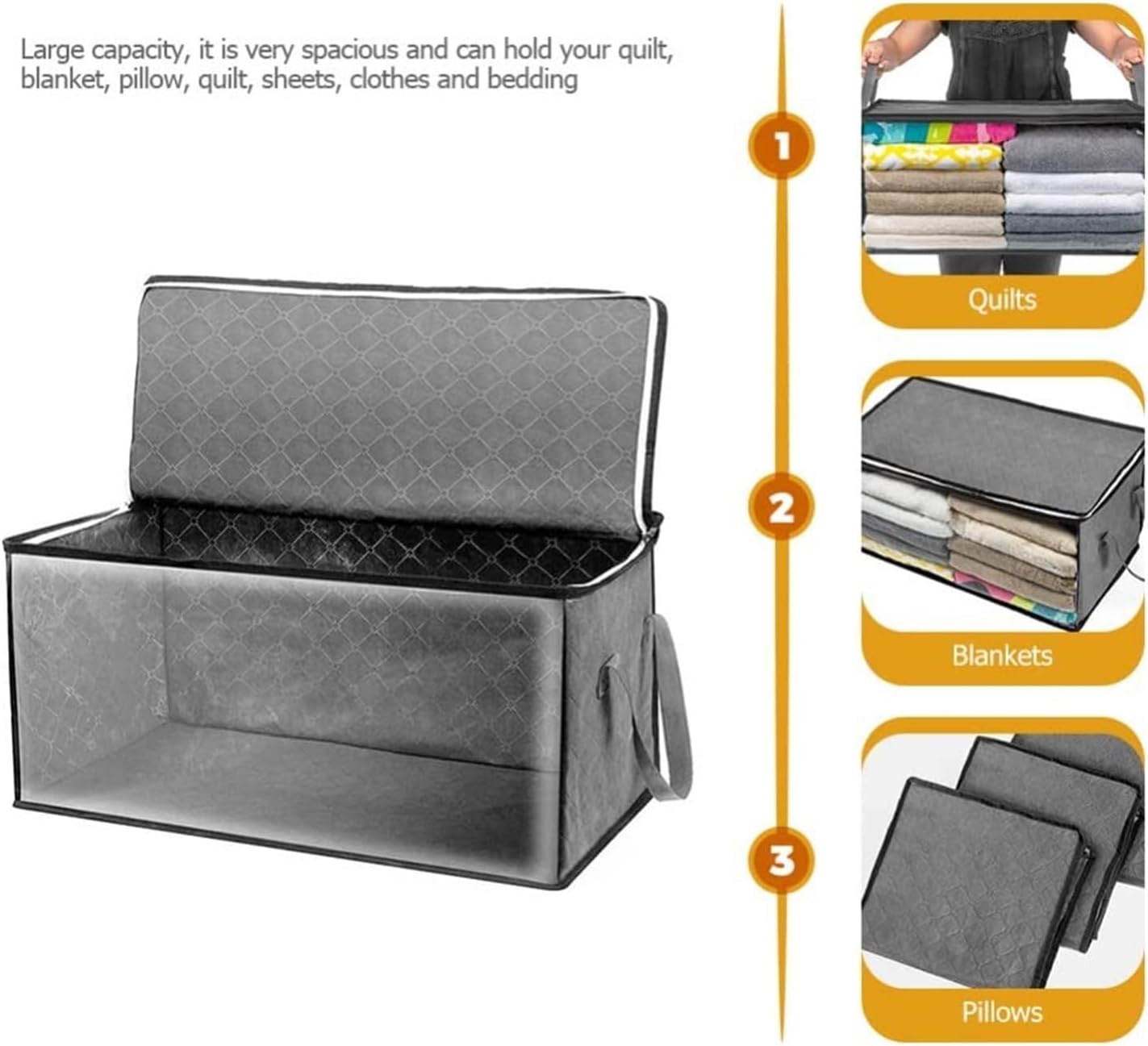 Large capacity, it is very spacious and can hold your quilt, blanket, pillow, quilt, sheets, clothes and bedding

1

Quilts

2

Blankets

3

Pillows