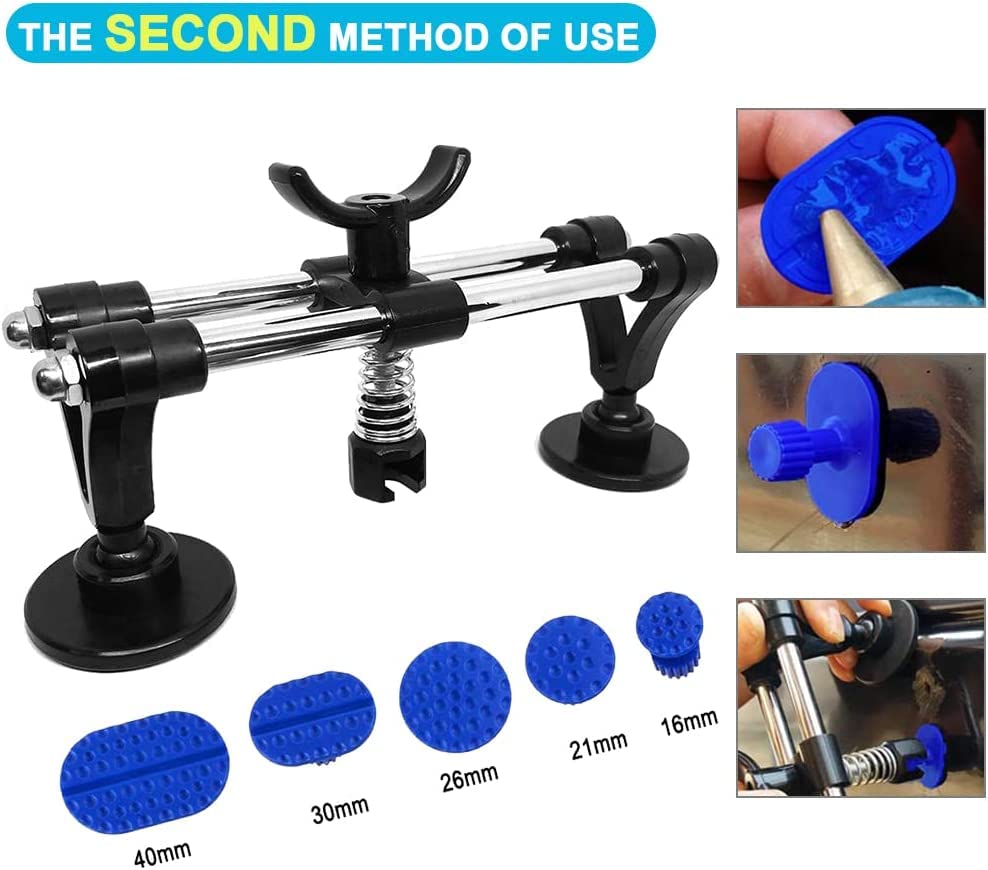 THE SECOND METHOD OF USE

40mm

30mm

26mm

21mm

16mm