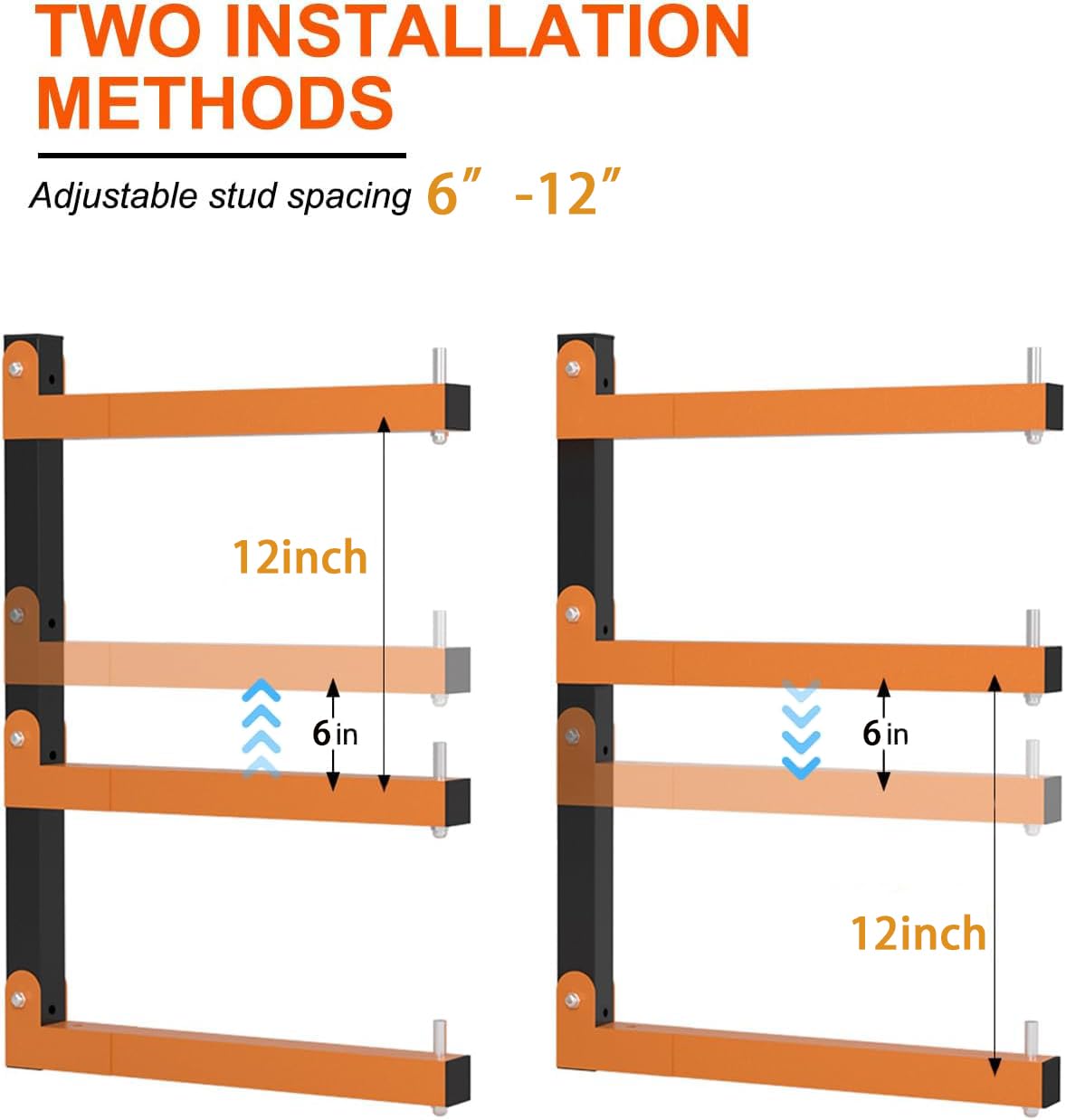 TWO INSTALLATION METHODS

Adjustable stud spacing 6″ -12″

12inch

6 in

6 in

12inch