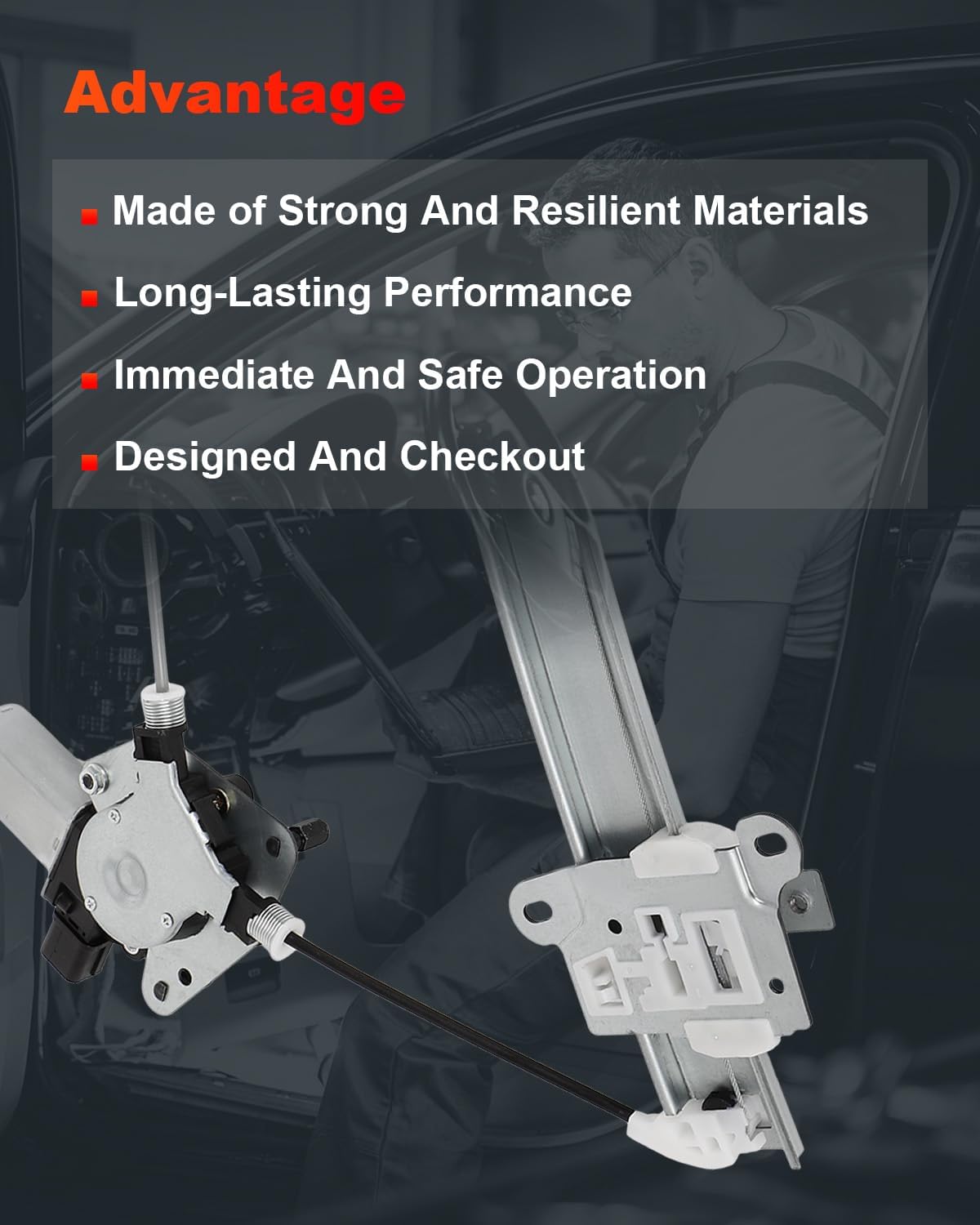 Advantage

Made of Strong And Resilient Materials

Long-Lasting Performance

Immediate And Safe Operation

Designed And Checkout