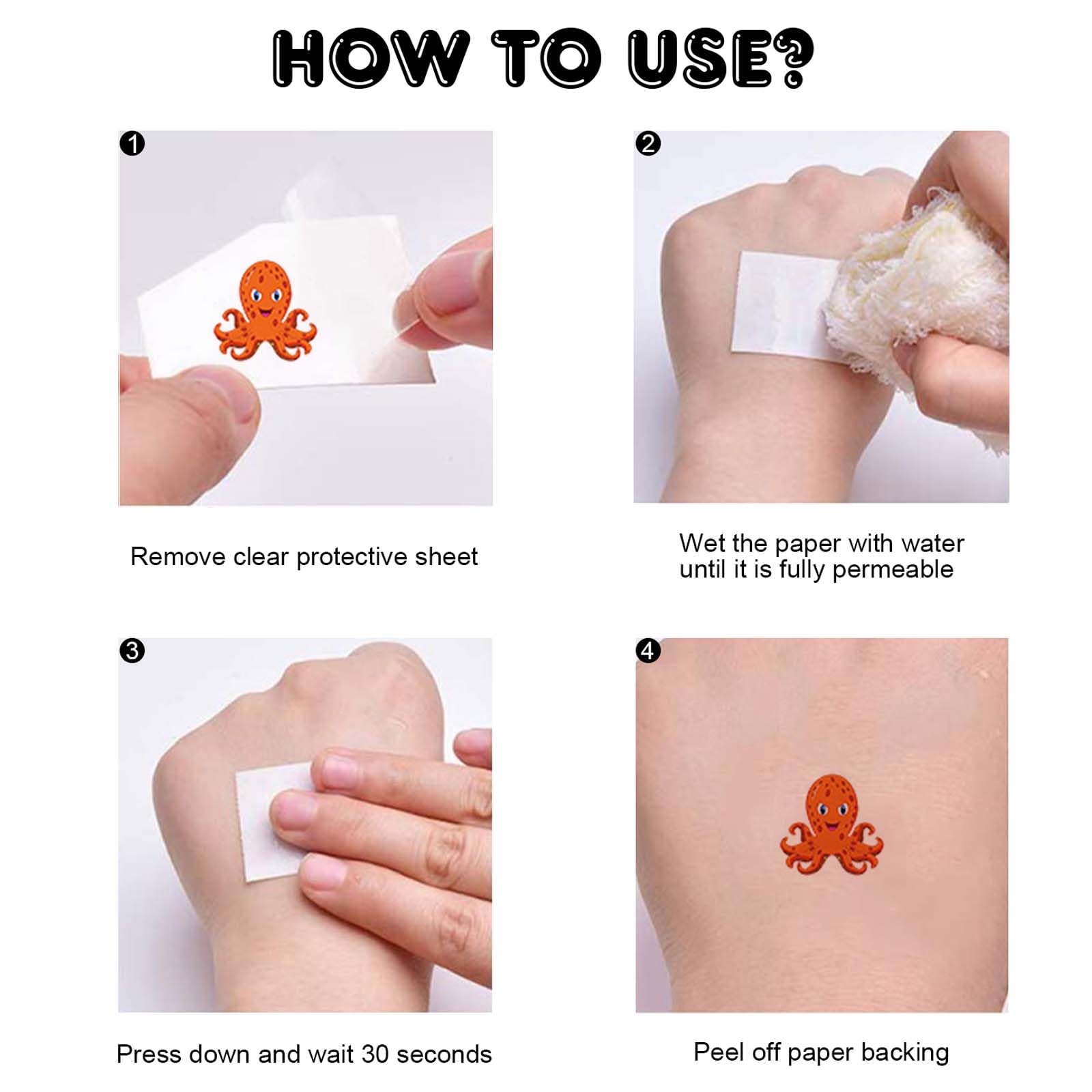 HOW TO USE?

1

Remove clear protective sheet

2

Wet the paper with water until it is fully permeable

3

Press down and wait 30 seconds

4

Peel off paper backing