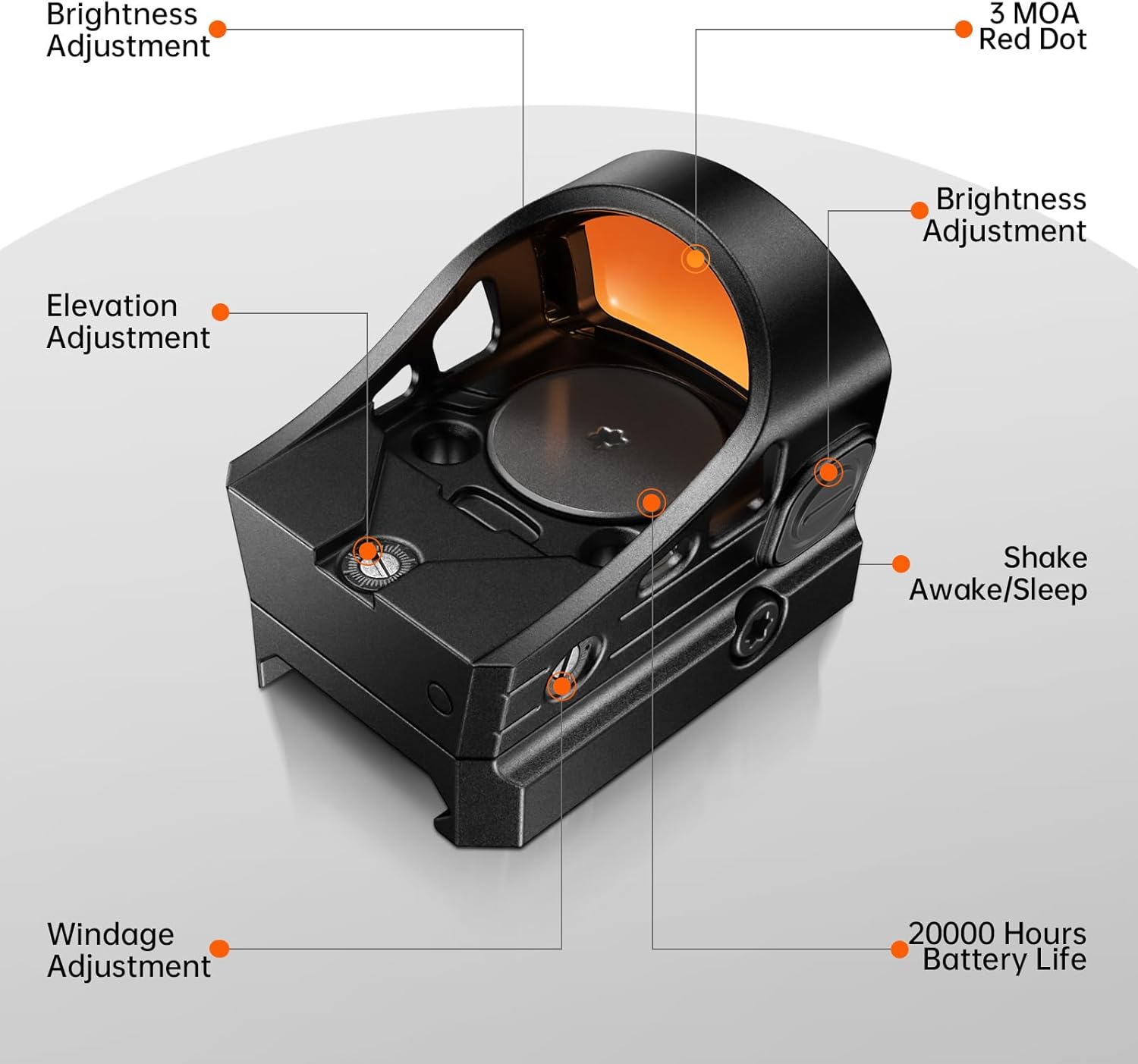 Brightness Adjustment

3 MOA Red Dot

Brightness Adjustment

Elevation Adjustment

Shake Awake/Sleep

Windage Adjustment

20000 Hours Battery Life