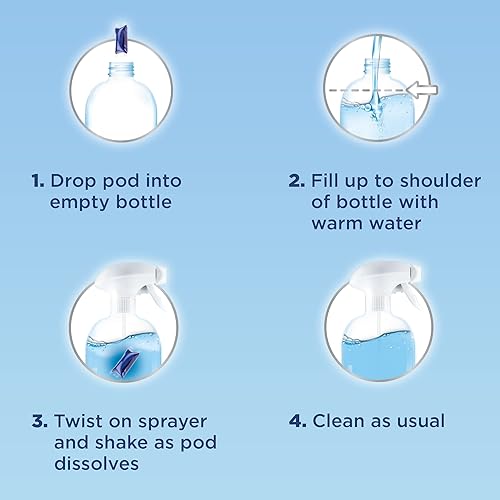 1. Drop pod into empty bottle

2. Fill up to shoulder of bottle with warm water

3. Twist on sprayer and shake as pod dissolves

4. Clean as usual