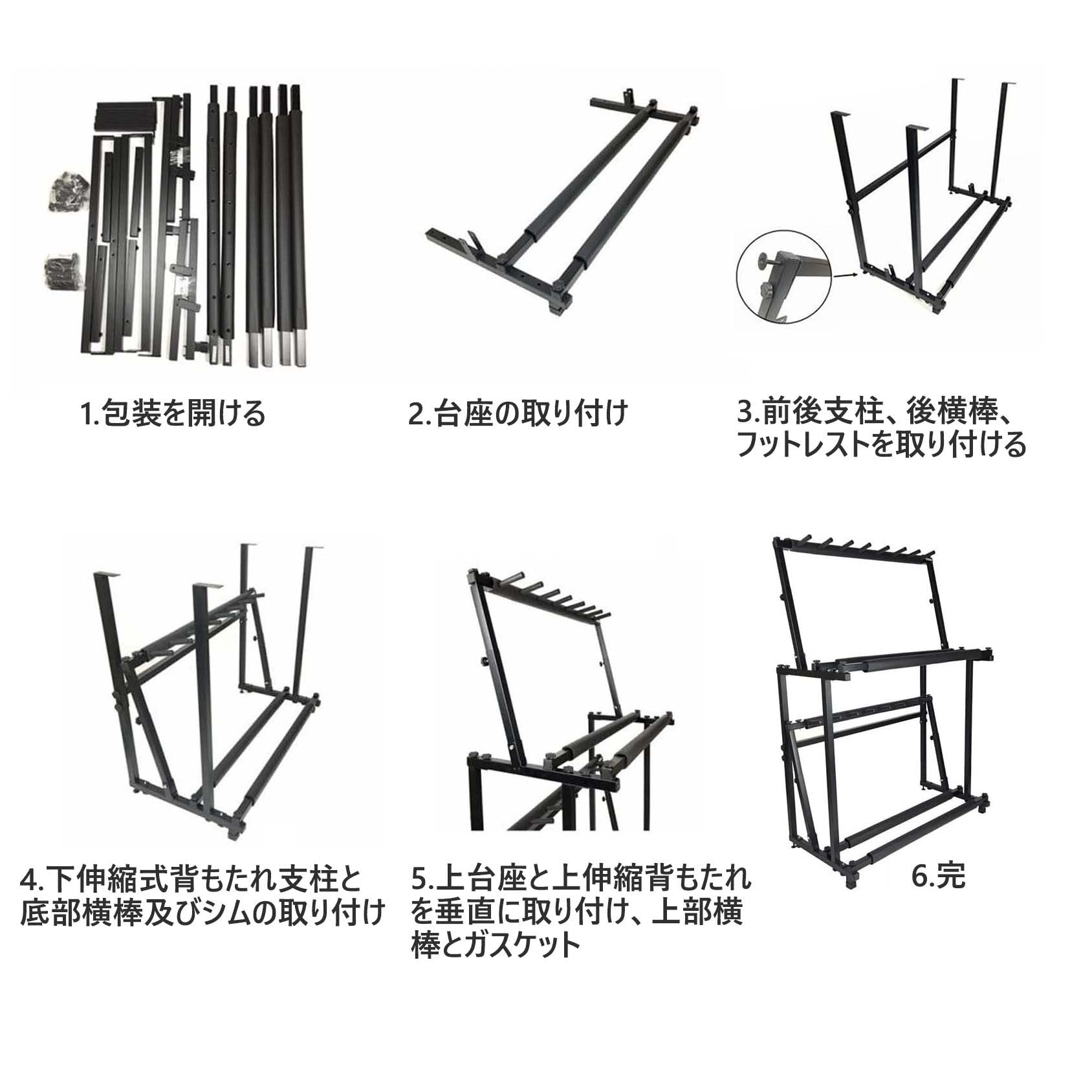 1.包装を開ける

2.台座の取り付け

3.前後支柱、後横棒、フットレストを取り付ける

4.下伸縮式背もたれ支柱と底部横棒及びシムの取り付け

5.上台座と上伸縮背もたれを垂直に取り付け、上部横棒とガスケット

6.完