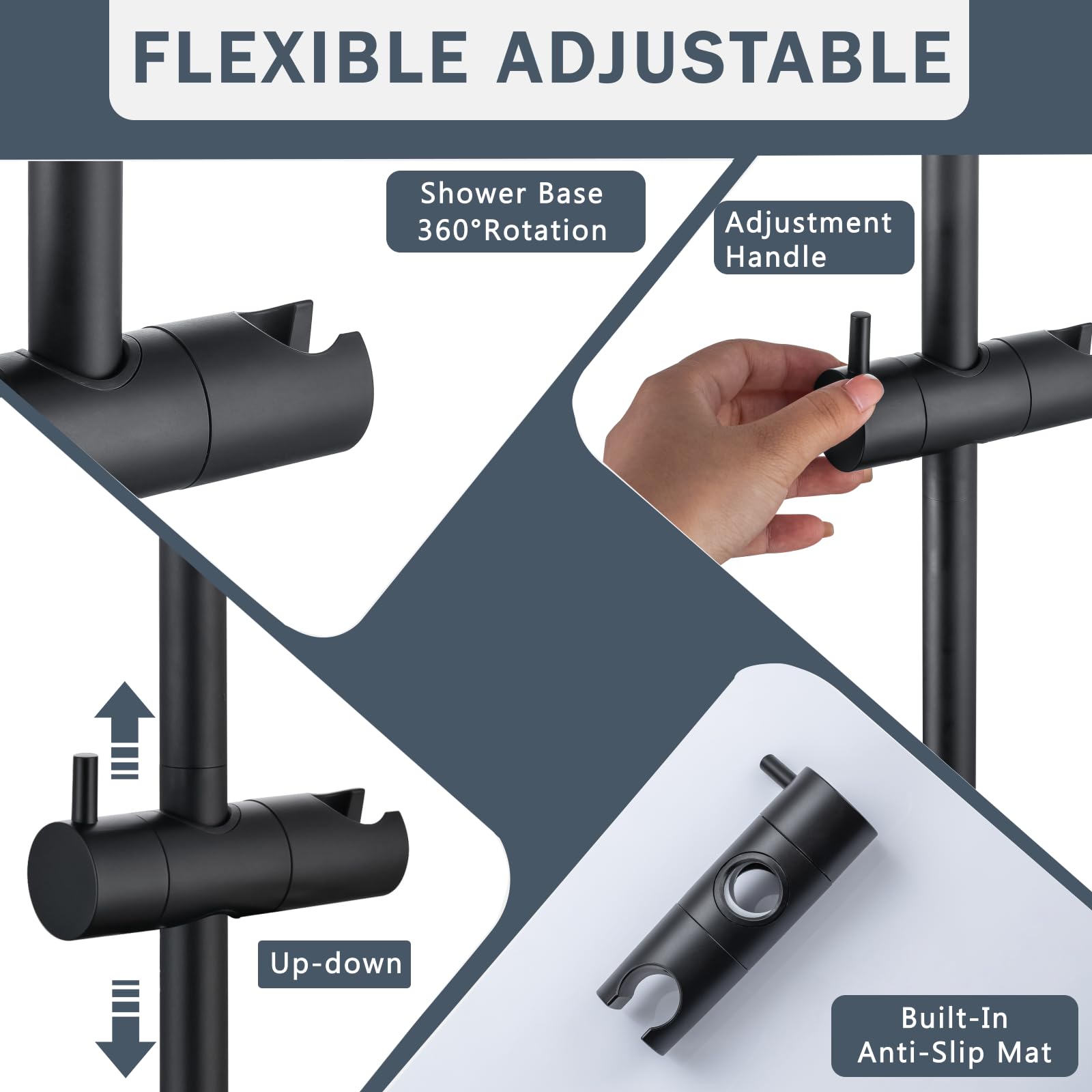 FLEXIBLE ADJUSTABLE

Shower Base
360°Rotation

Adjustment
Handle

Up-down

Built-In
Anti-Slip Mat