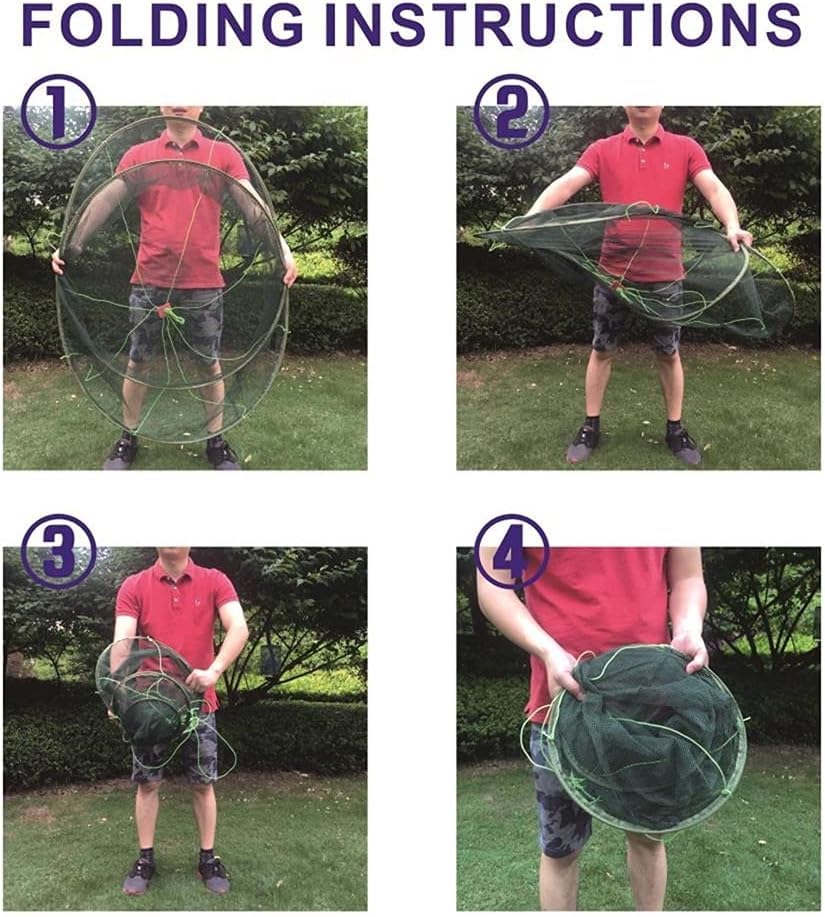 FOLDING INSTRUCTIONS

1

2

3

4