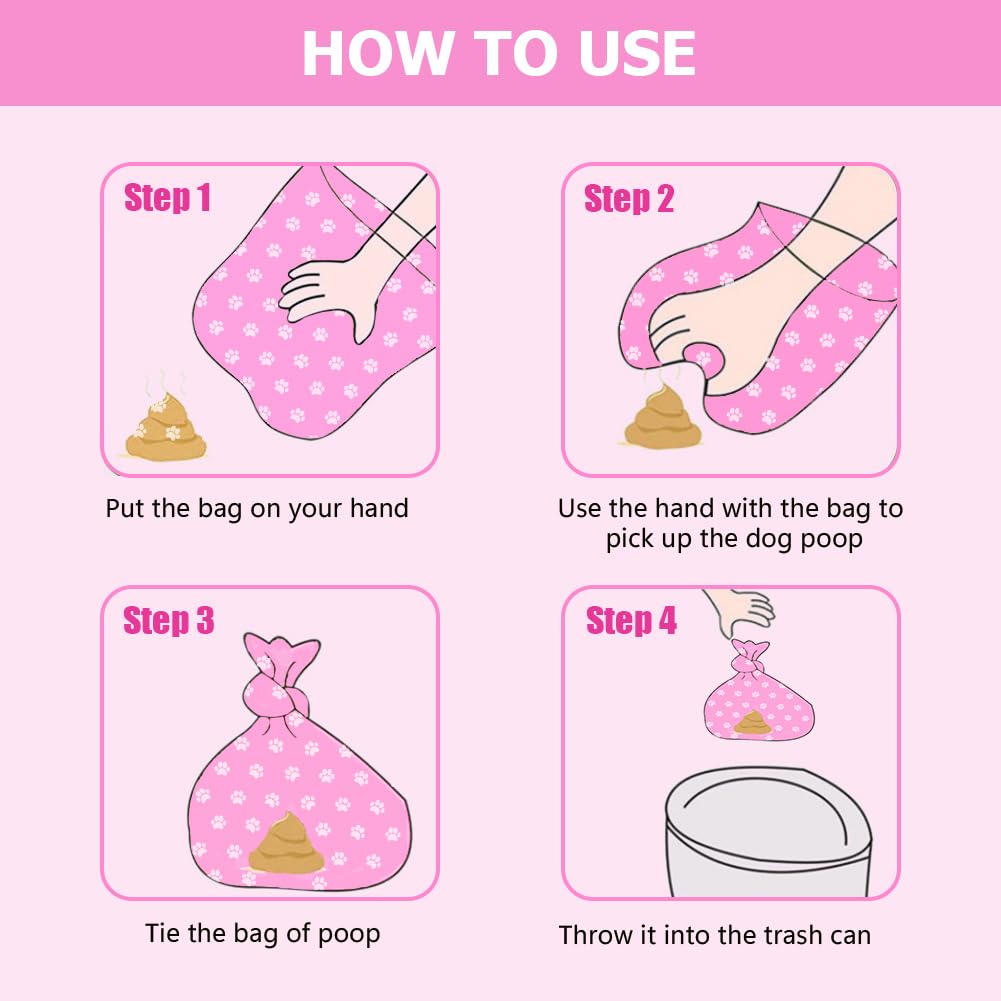 HOW TO USE

Step 1

Put the bag on your hand

Step 2

Use the hand with the bag to pick up the dog poop

Step 3

Tie the bag of poop

Step 4

Throw it into the trash can