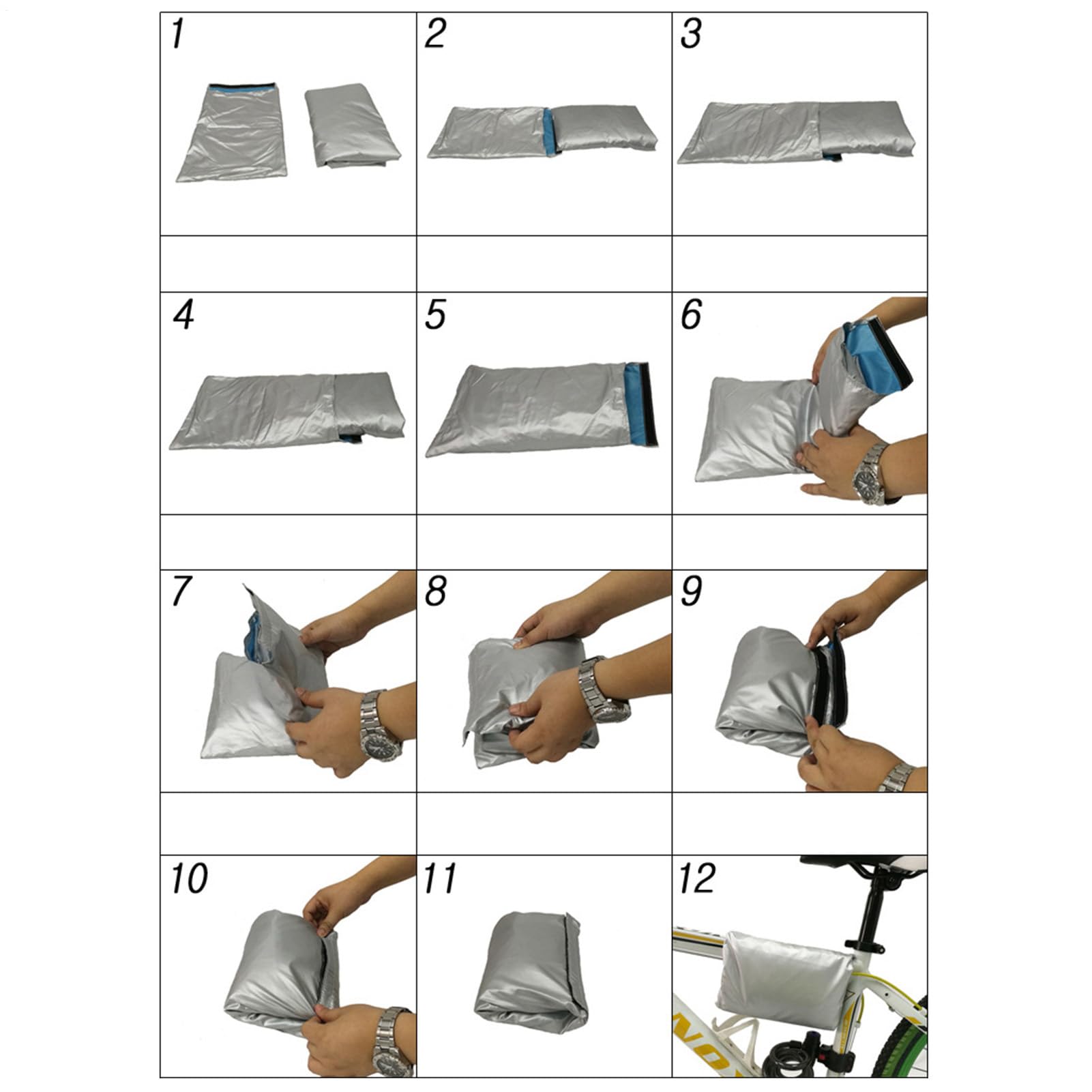 1

2

3

4

5

6

7

8

9

10

11

12