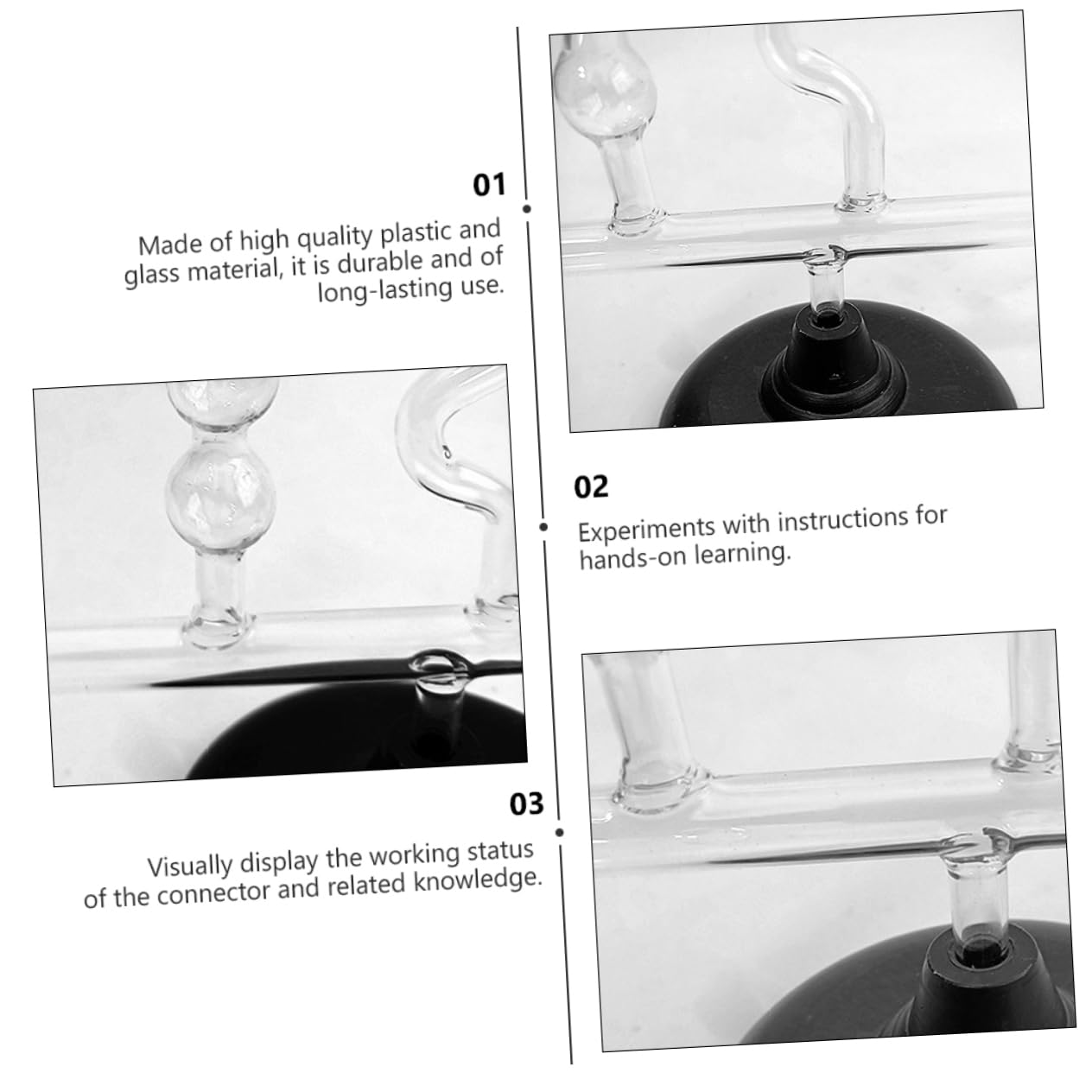 01

Made of high quality plastic and glass material, it is durable and of long-lasting use.

02

Experiments with instructions for hands-on learning.

03

Visually display the working status of the connector and related knowledge.