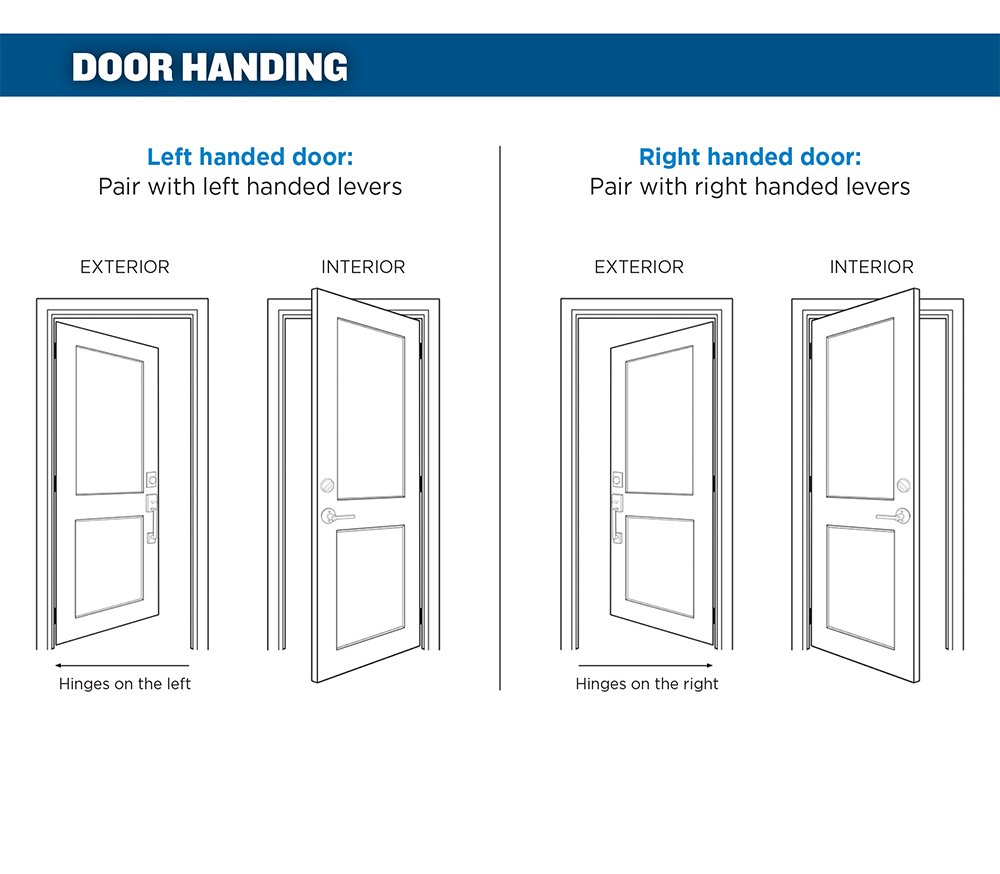 DOOR HANDING

Left handed door:
Pair with left handed levers

EXTERIOR

INTERIOR

Hinges on the left

Right handed door:
Pair with right handed levers

EXTERIOR

INTERIOR

Hinges on the right