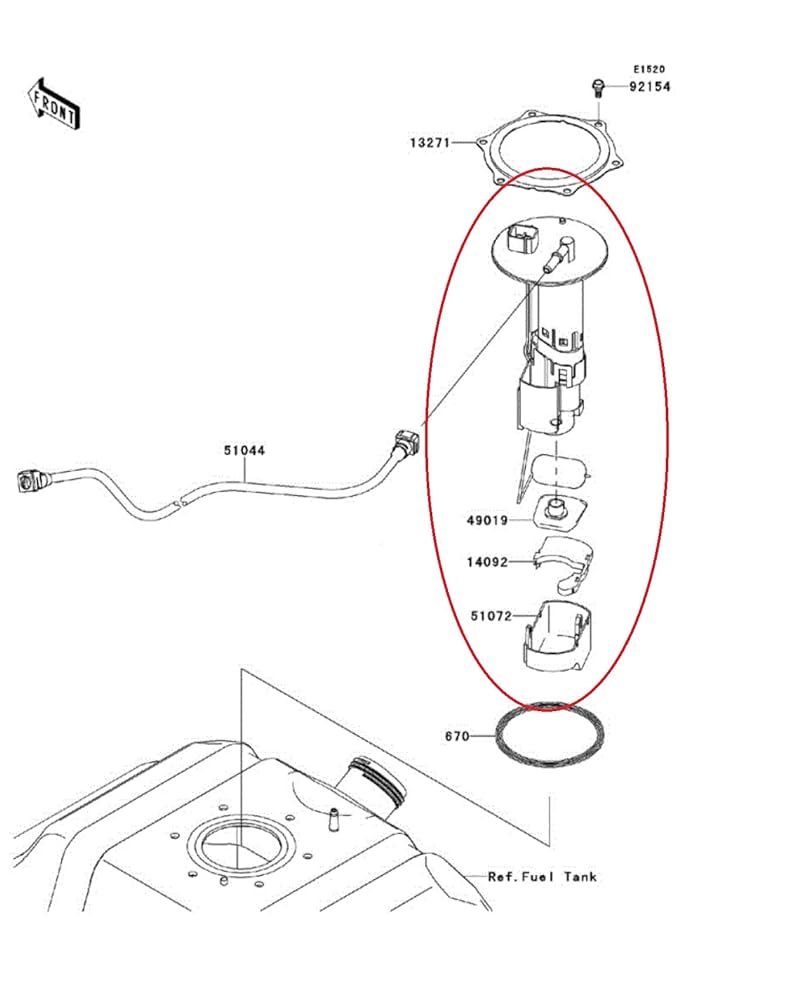 FRONT

E1520

92154

13271

51044

49019

14092

51072

670

Ref.Fuel Tank