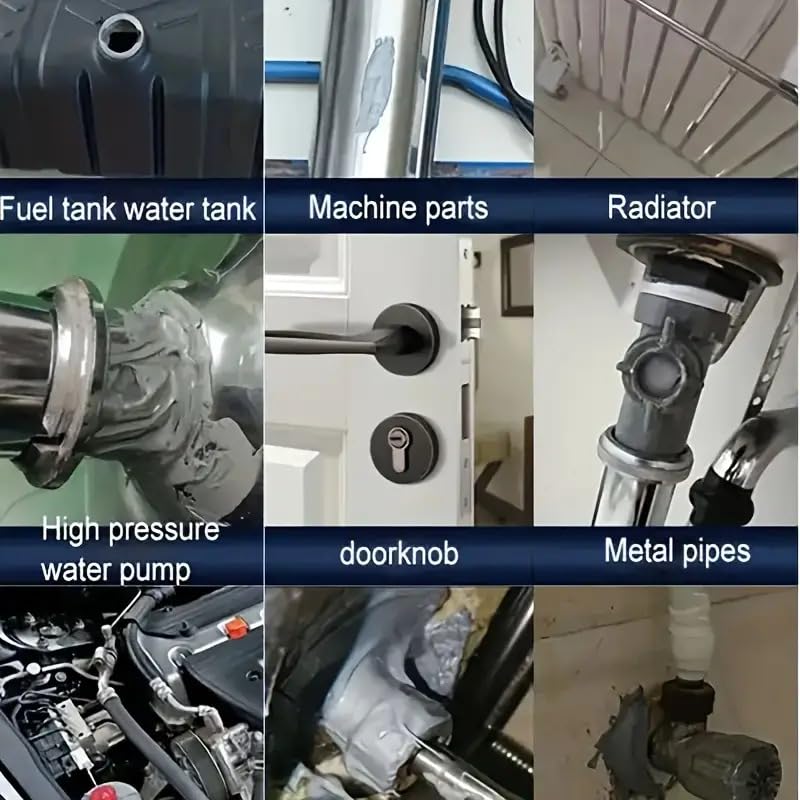 Fuel tank water tank

Machine parts

Radiator

High pressure water pump

doorknob

Metal pipes