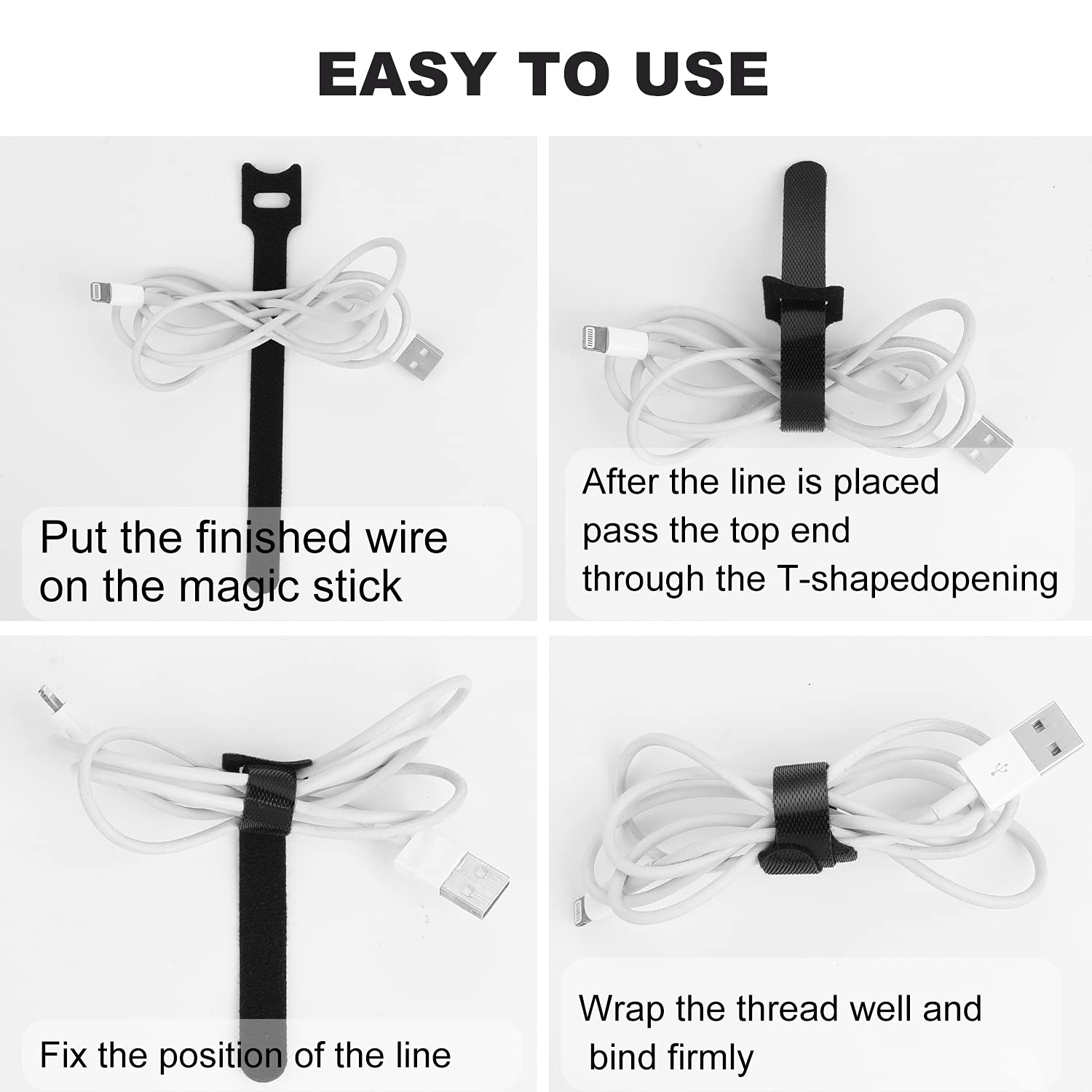 EASY TO USE

Put the finished wire on the magic stick

After the line is placed pass the top end through the T-shapedopening

Fix the position of the line

Wrap the thread well and bind firmly