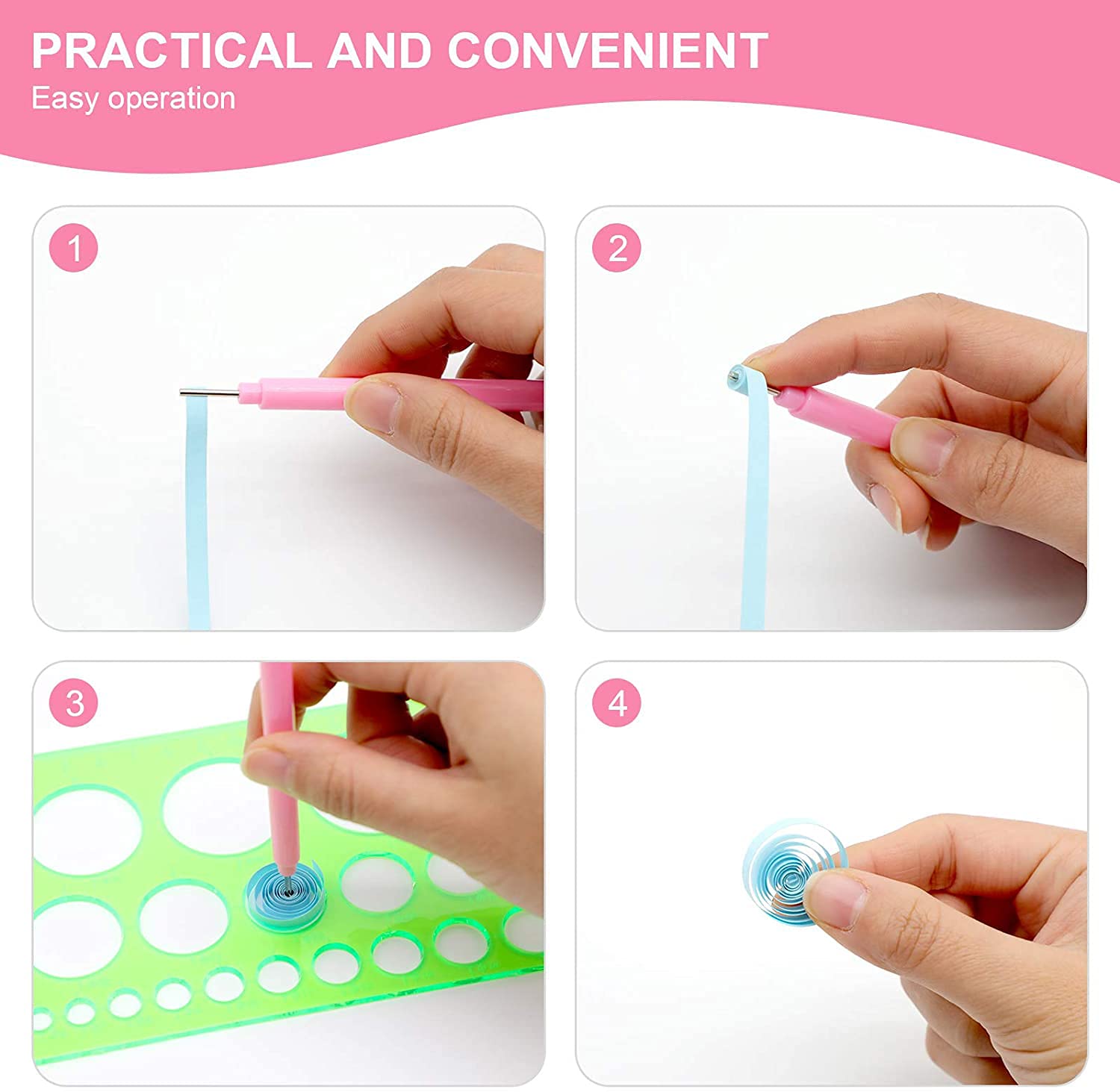 PRACTICAL AND CONVENIENT
Easy operation

1

2

3

4