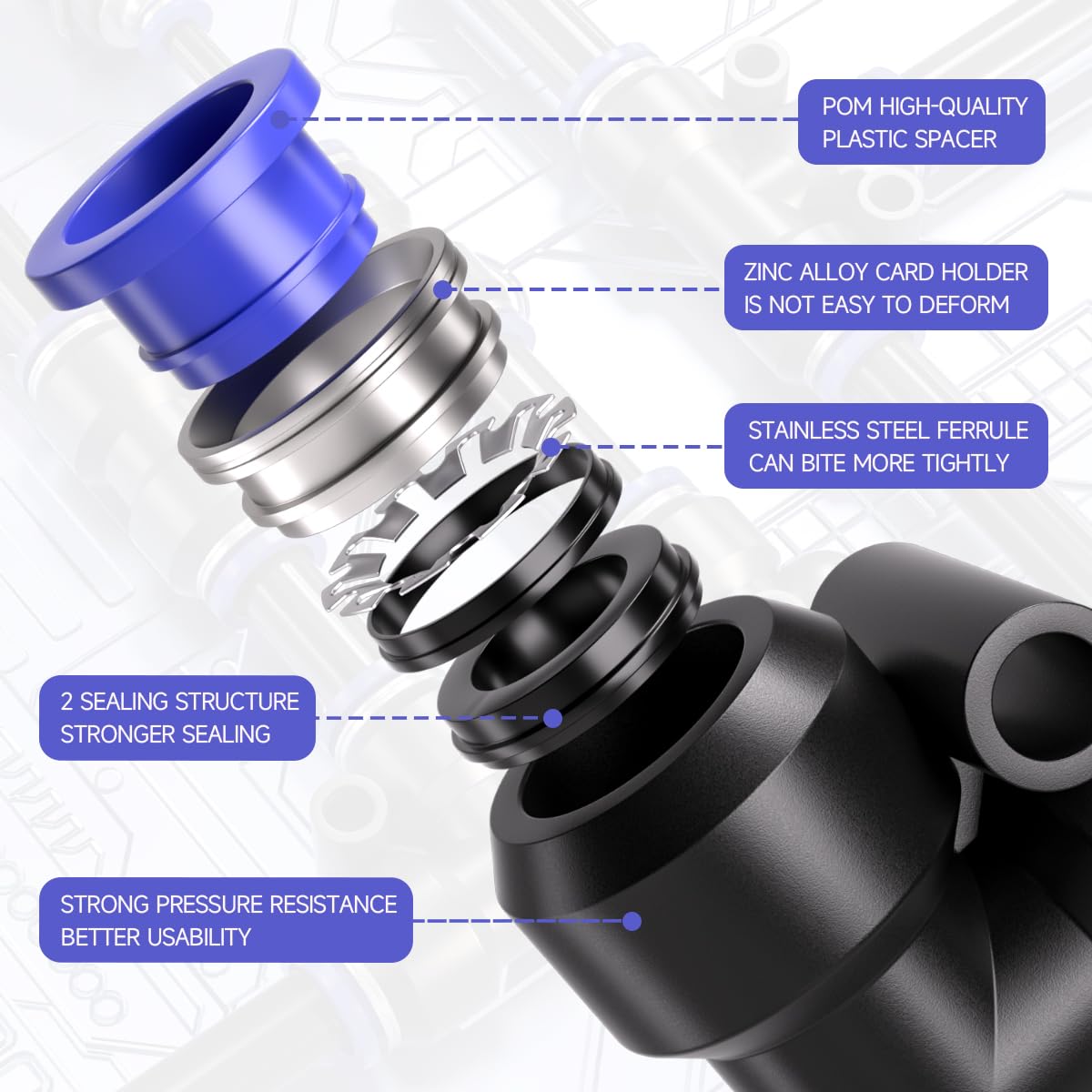 POM HIGH-QUALITY PLASTIC SPACER

ZINC ALLOY CARD HOLDER IS NOT EASY TO DEFORM

STAINLESS STEEL FERRULE CAN BITE MORE TIGHTLY

2 SEALING STRUCTURE STRONGER SEALING

STRONG PRESSURE RESISTANCE BETTER USABILITY