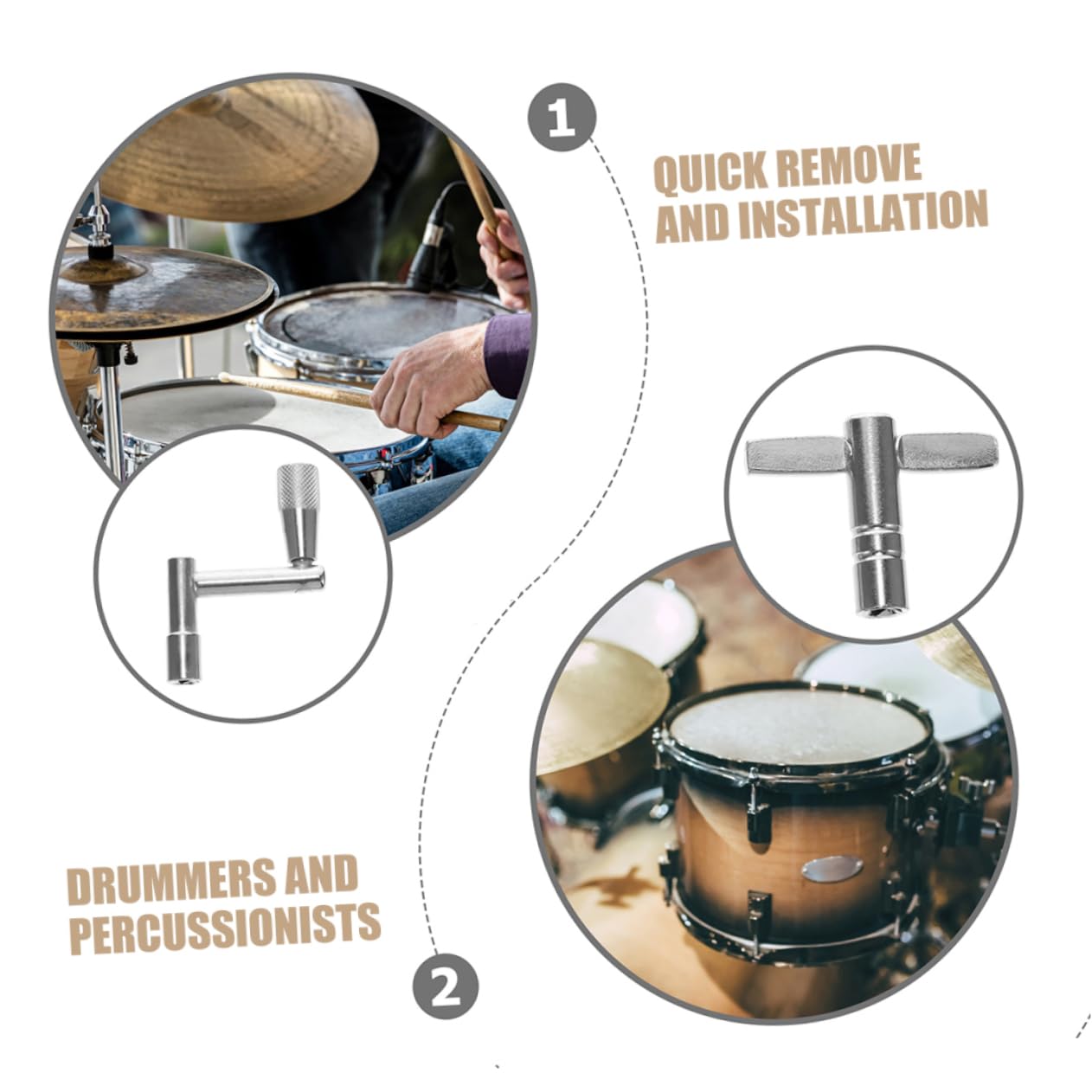 1

QUICK REMOVE AND INSTALLATION

DRUMMERS AND PERCUSSIONISTS

2