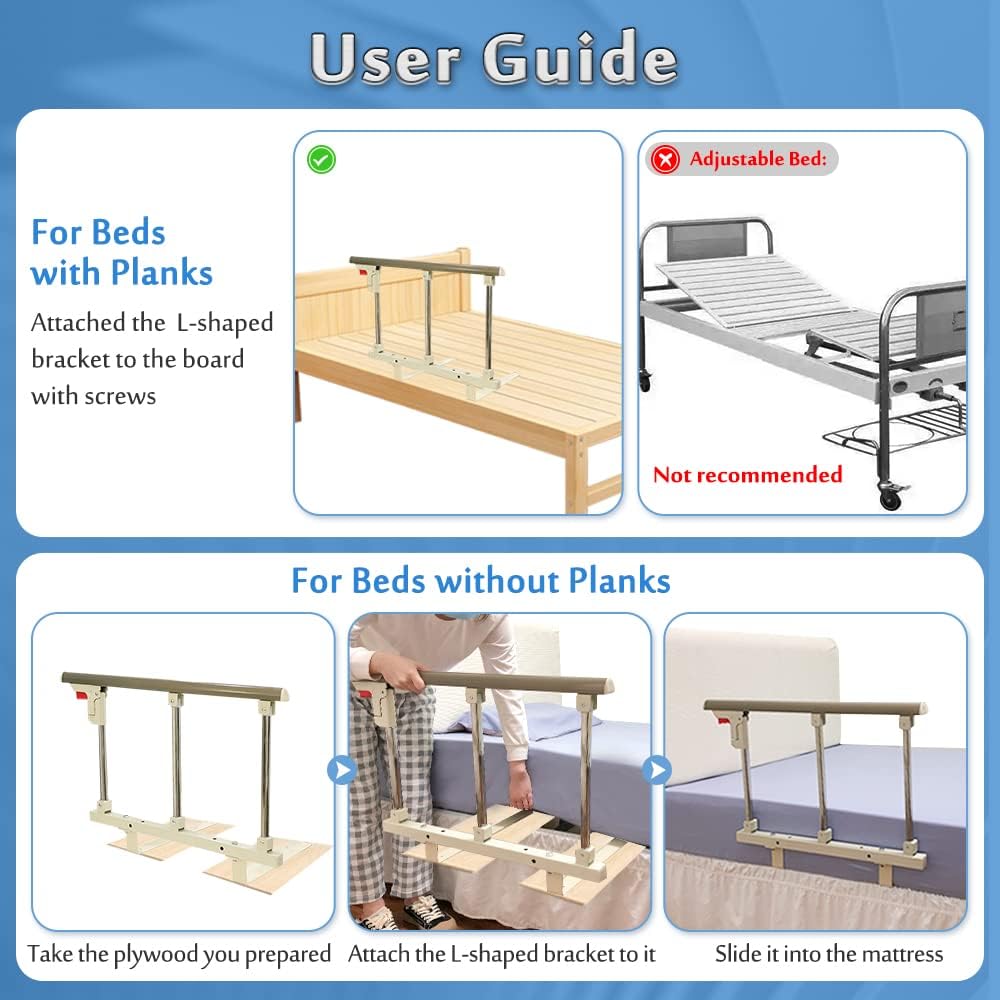 User Guide

For Beds with Planks

Attached the L-shaped bracket to the board with screws

Adjustable Bed:

Not recommended

For Beds without Planks

Take the plywood you prepared

Attach the L-shaped bracket to it

Slide it into the mattress