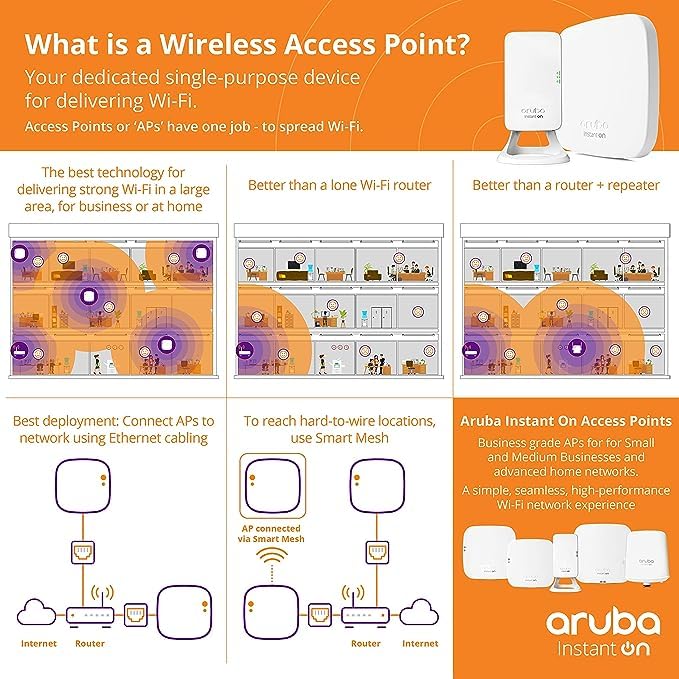 What is a Wireless Access Point?
Your dedicated single-purpose device for delivering Wi-Fi.
Access Points or 'APs' have one job - to spread Wi-Fi.

aruba Instant On

aruba Instant On

The best technology for delivering strong Wi-Fi in a large area, for business or at home

Better than a lone Wi-Fi router

Better than a router + repeater

Best deployment: Connect APs to network using Ethernet cabling

Internet

Router

To reach hard-to-wire locations, use Smart Mesh

AP connected via Smart Mesh

Router

Internet

Aruba Instant On Access Points
Business grade APs for for Small and Medium Businesses and advanced home networks.
A simple, seamless, high-performance Wi-Fi network experience

aruba
Instant On