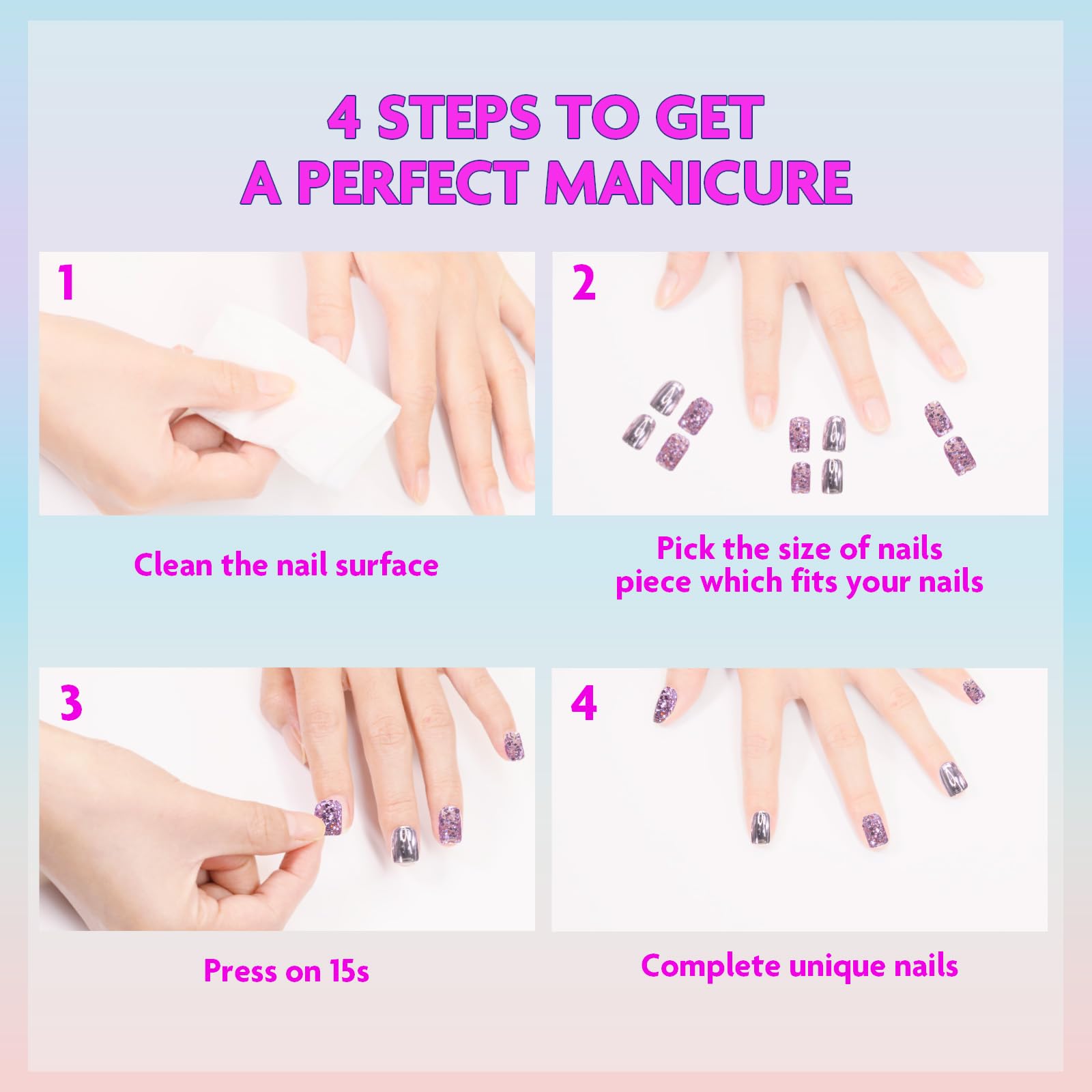 4 STEPS TO GET A PERFECT MANICURE

1

Clean the nail surface

2

Pick the size of nails piece which fits your nails

3

Press on 15s

4

Complete unique nails