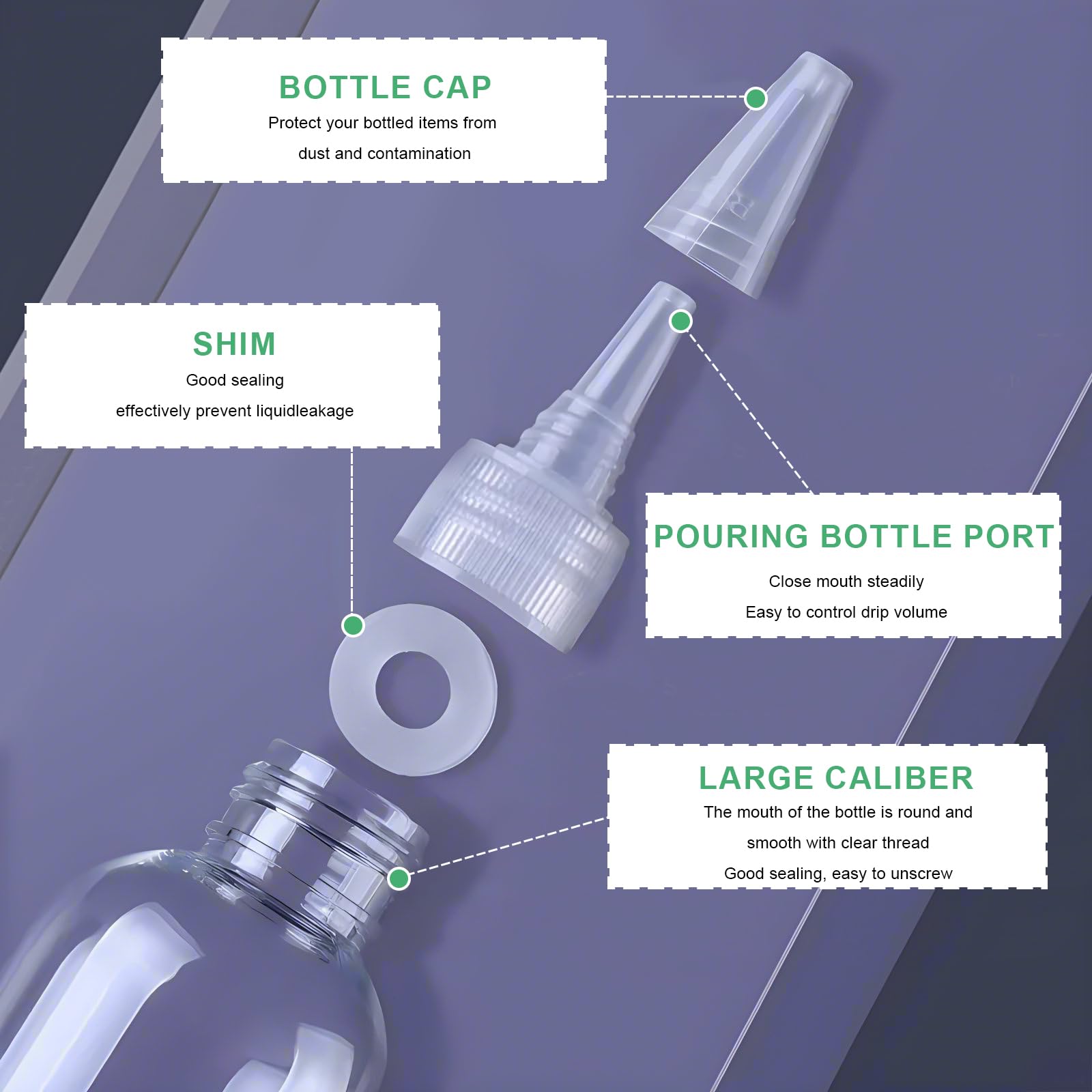 BOTTLE CAP
Protect your bottled items from dust and contamination

SHIM
Good sealing
effectively prevent liquidleakage

POURING BOTTLE PORT
Close mouth steadily
Easy to control drip volume

LARGE CALIBER
The mouth of the bottle is round and smooth with clear thread
Good sealing, easy to unscrew