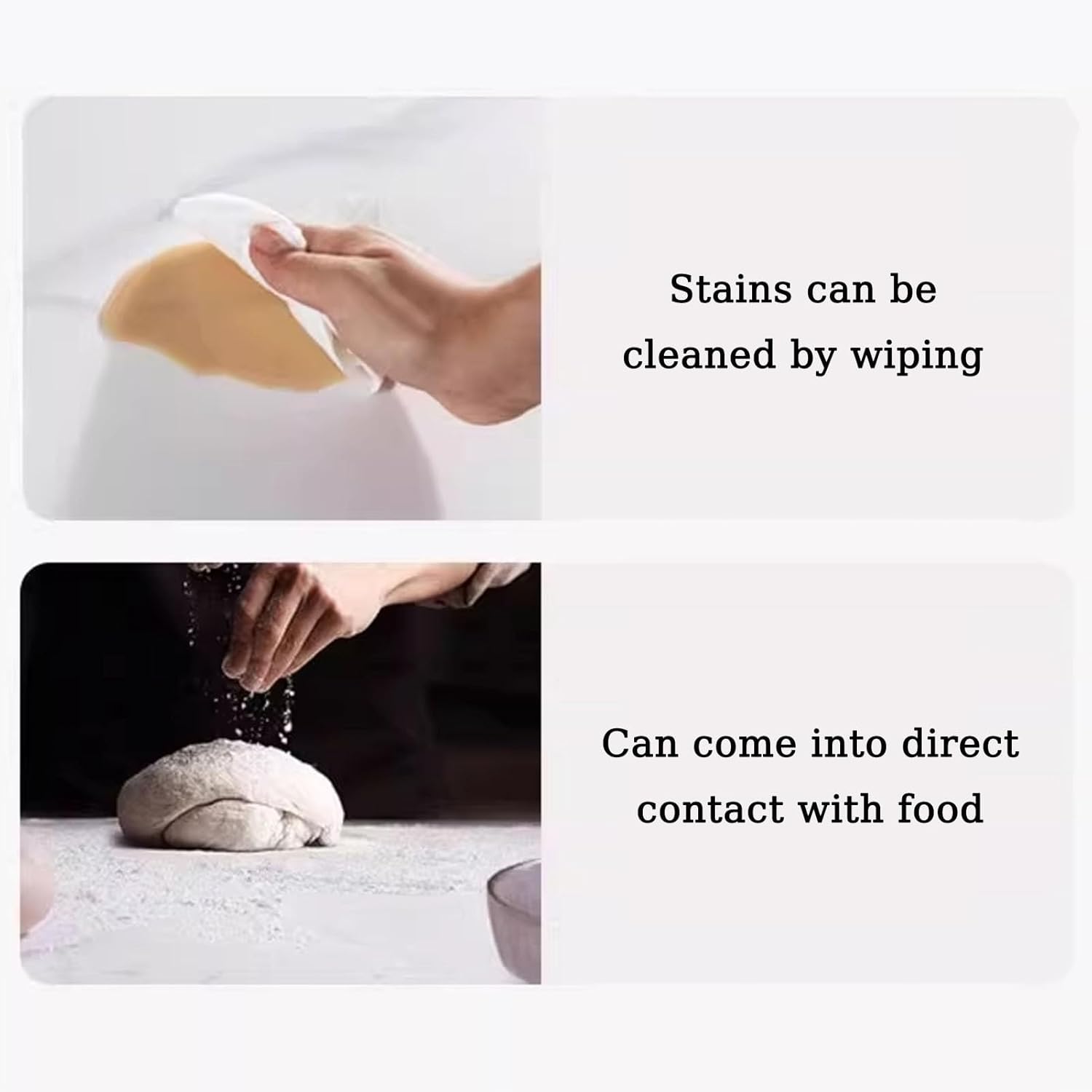 Stains can be cleaned by wiping

Can come into direct contact with food