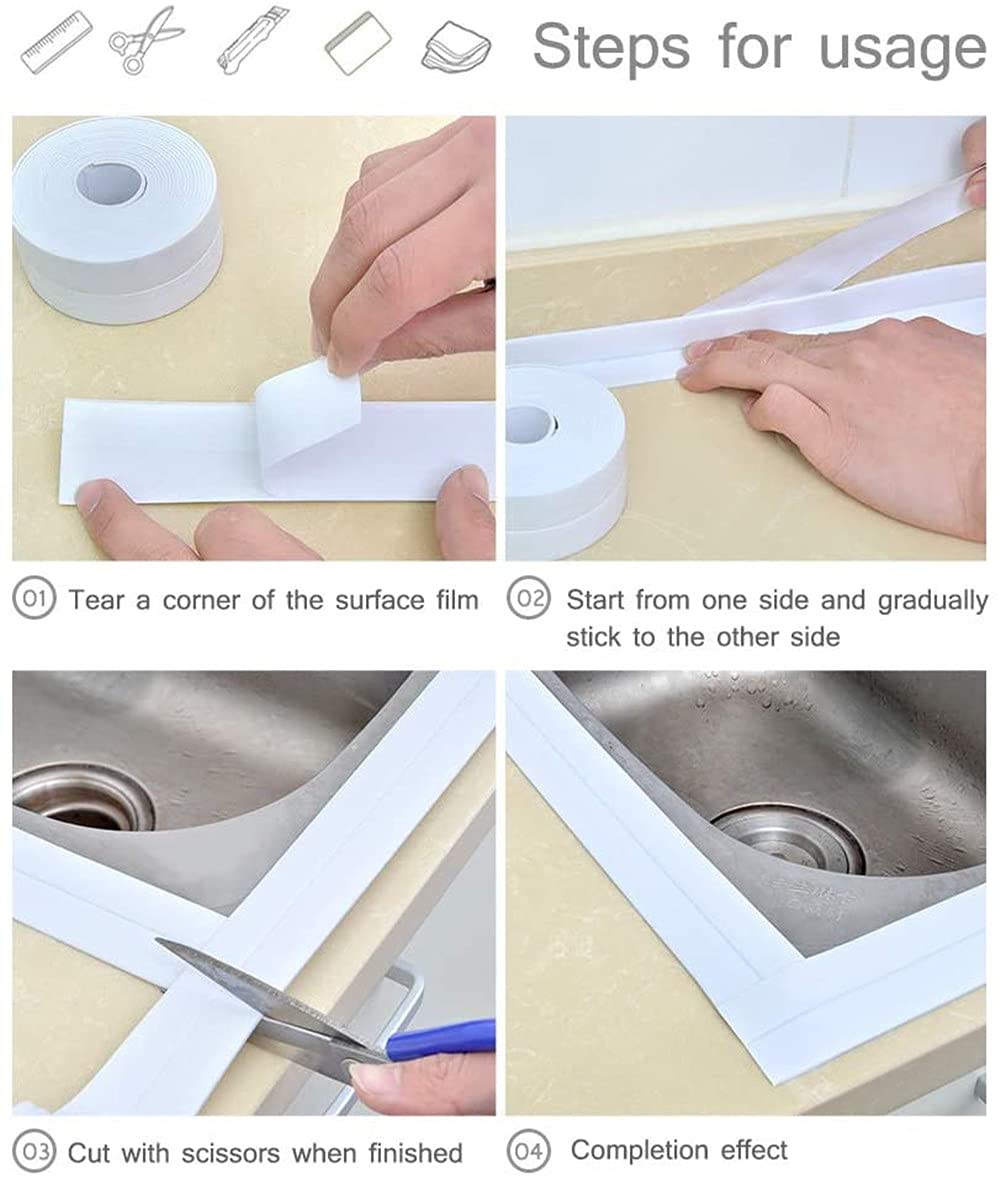 Steps for usage

01 Tear a corner of the surface film

02 Start from one side and gradually stick to the other side

03 Cut with scissors when finished

04 Completion effect