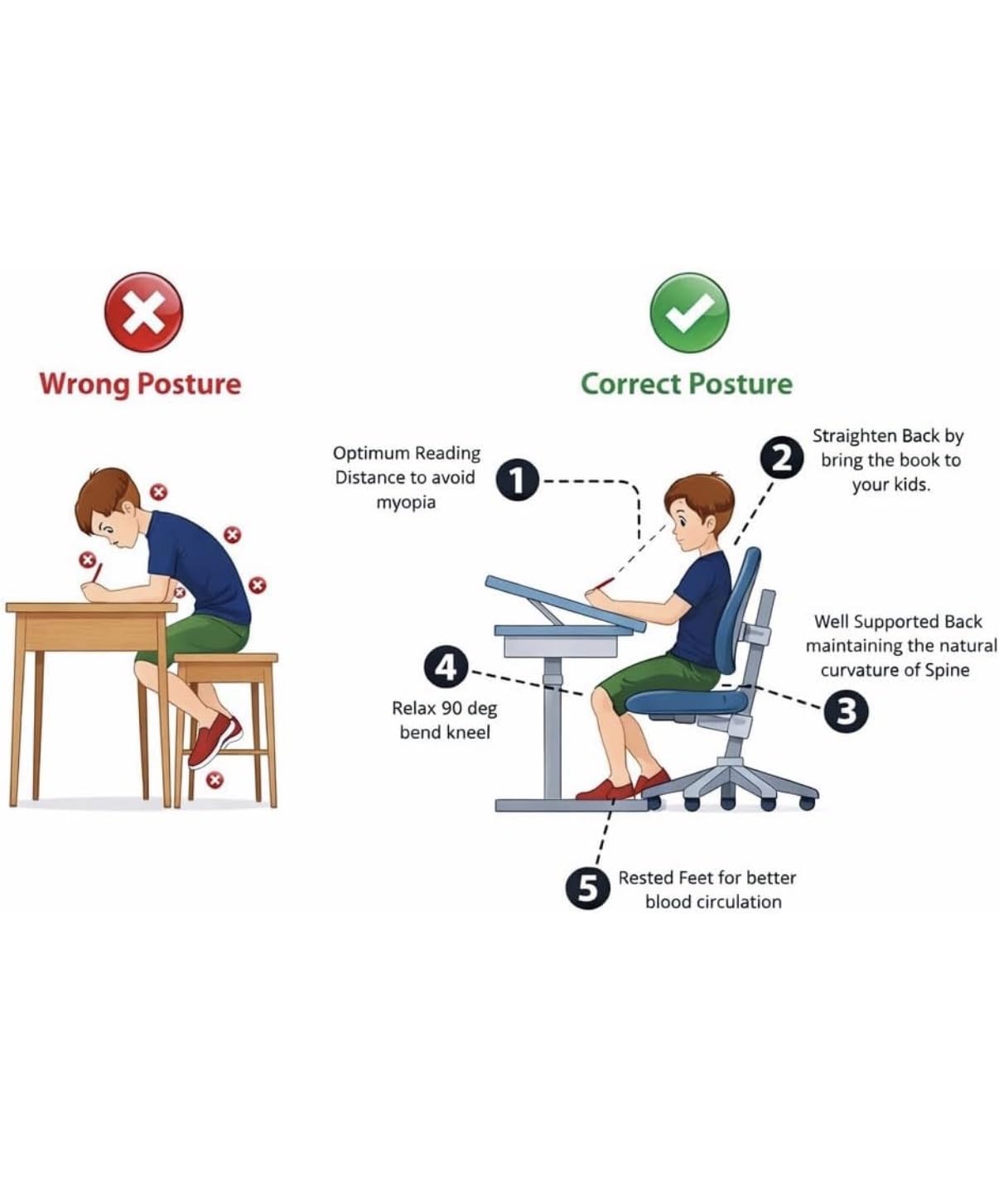 Wrong Posture

Correct Posture

1 Optimum Reading Distance to avoid myopia

2 Straighten Back by bring the book to your kids.

3 Well Supported Back maintaining the natural curvature of Spine

4 Relax 90 deg bend kneel

5 Rested Feet for better blood circulation