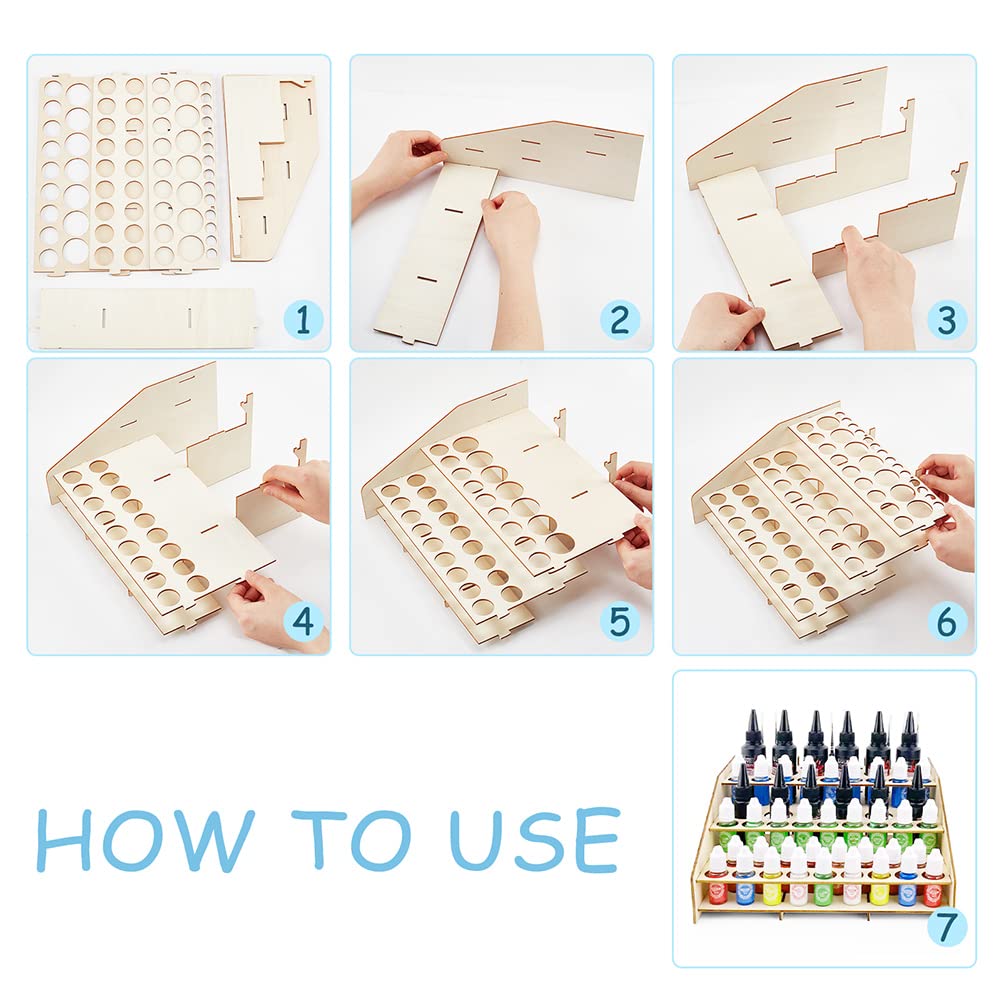 1

2

3

4

5

6

HOW TO USE

7