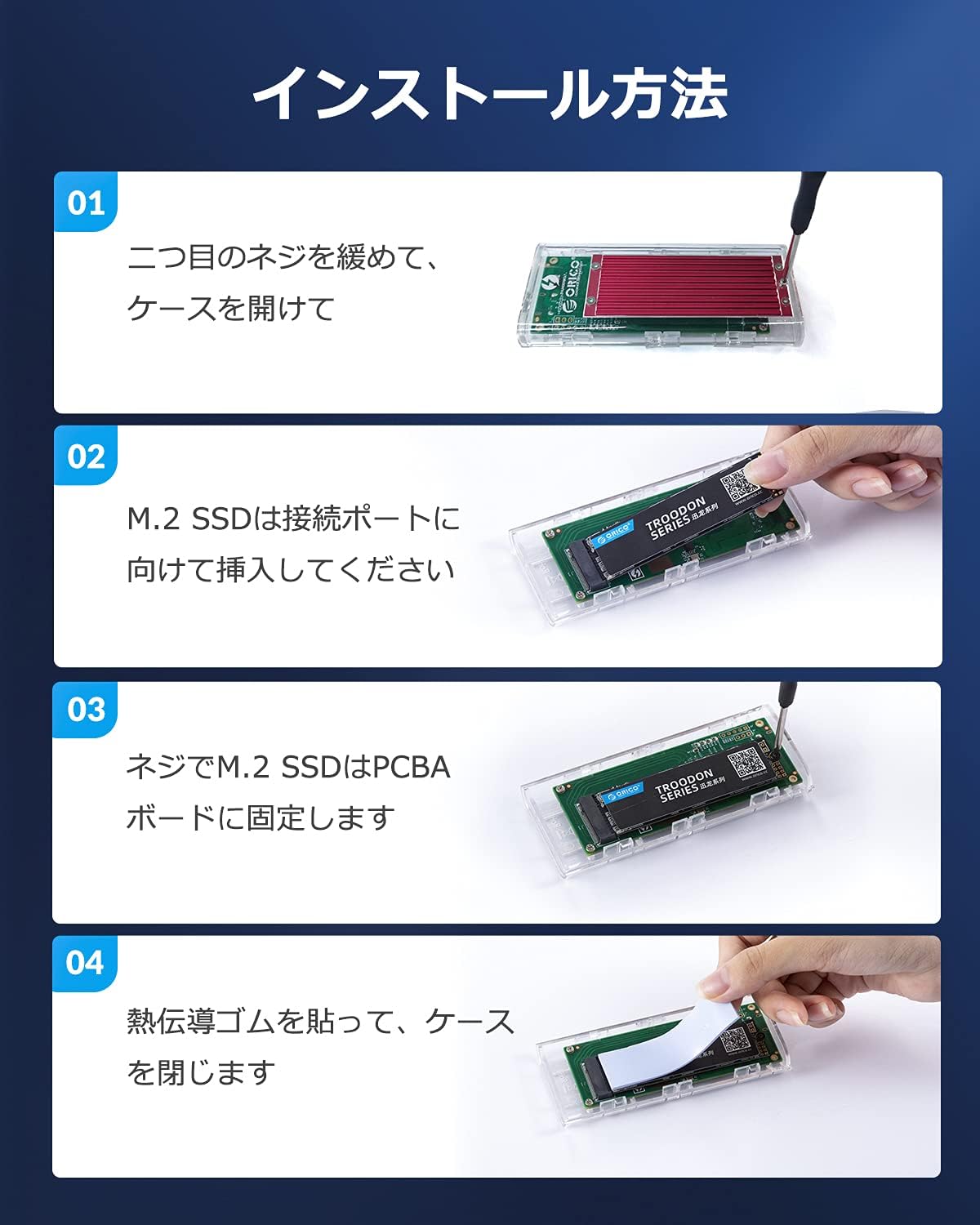 インストール方法

01

二つ目のネジを緩めて、ケースを開けて

ORICO

02

M.2 SSDは接続ポートに向けて挿入してください

ORICO TROODON SERIES 迅龙系列

03

ネジでM.2 SSDはPCBAボードに固定します

ORICO TROODON SERIES 迅龙系列

04

熱伝導ゴムを貼って、ケースを閉じます