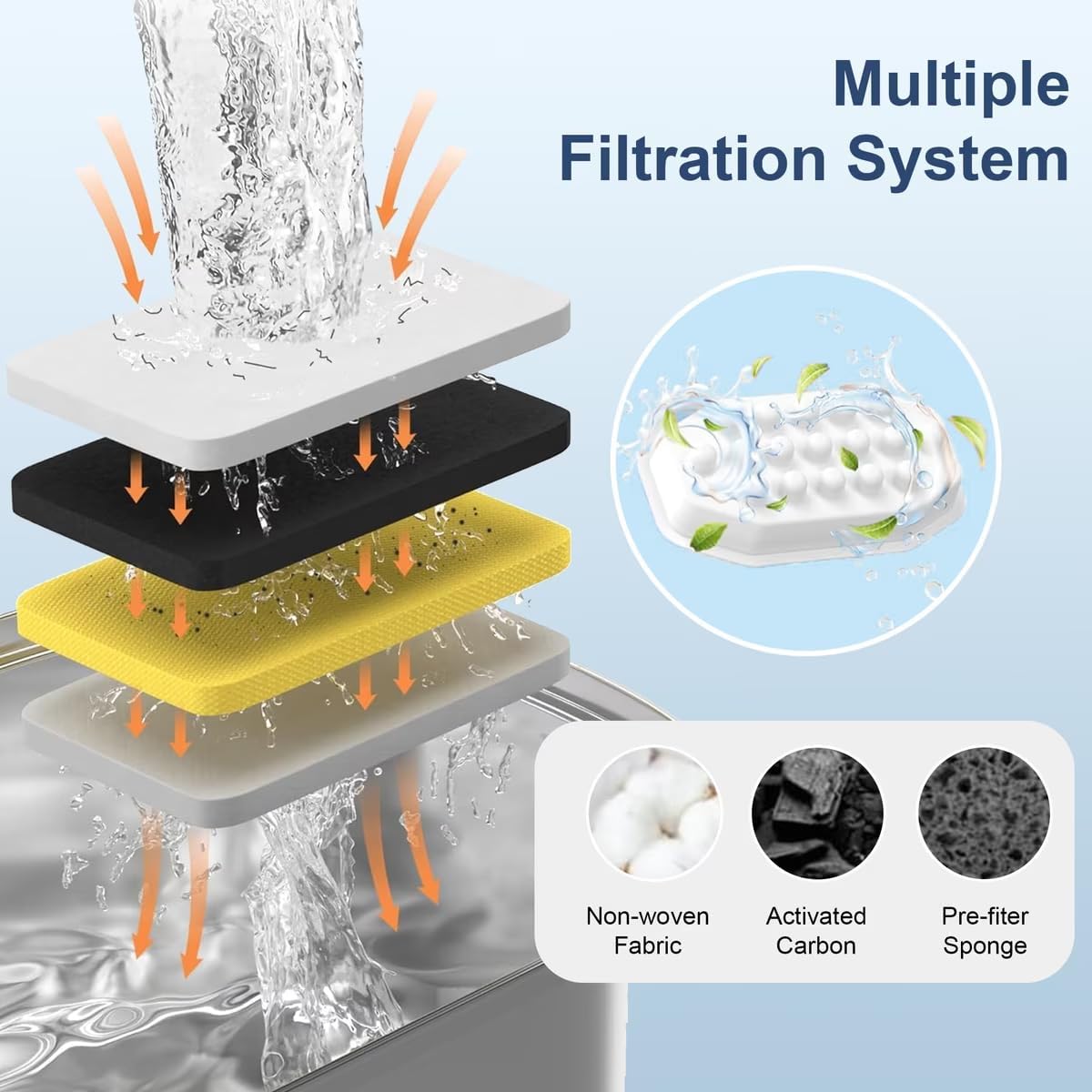 Multiple Filtration System

Non-woven Fabric

Activated Carbon

Pre-fiter Sponge