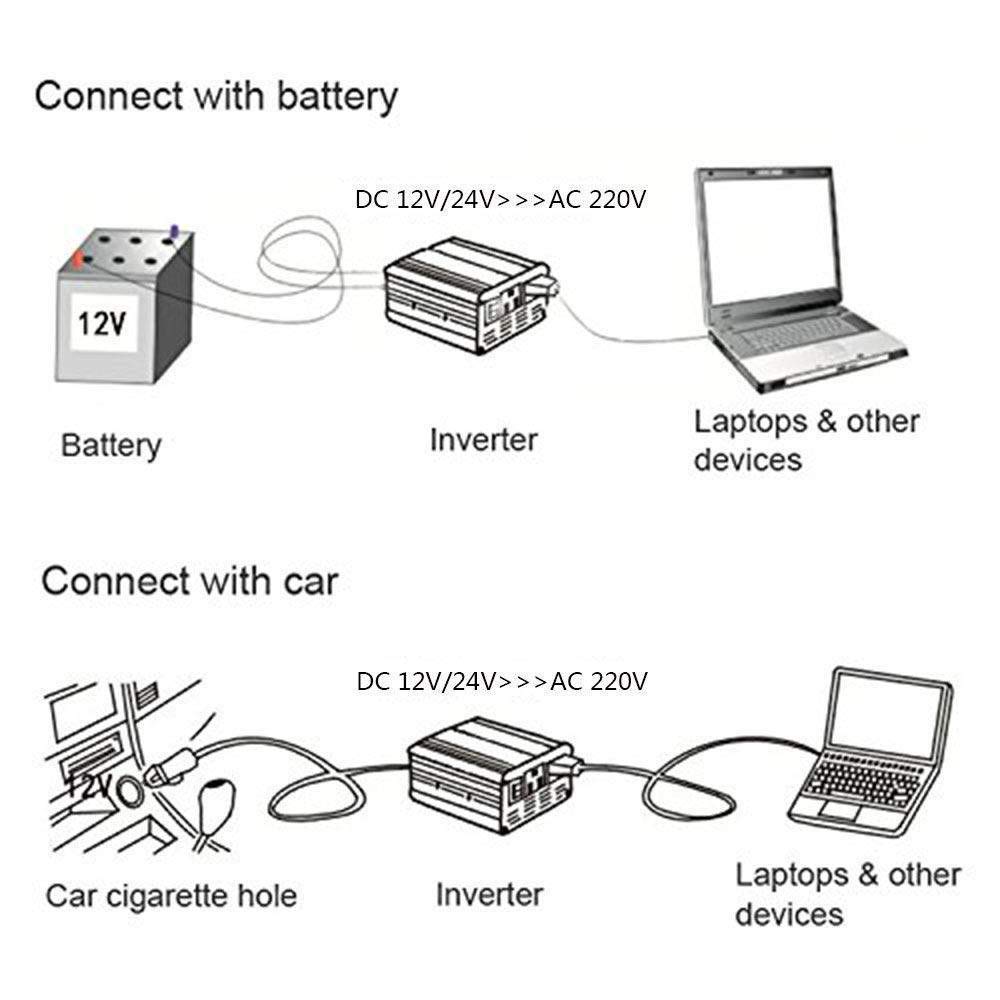 Connect with battery

DC 12V/24V>>>AC 220V

12V

Battery

Inverter

Laptops & other devices

Connect with car

DC 12V/24V>>>AC 220V

12V

Car cigarette hole

Inverter

Laptops & other devices