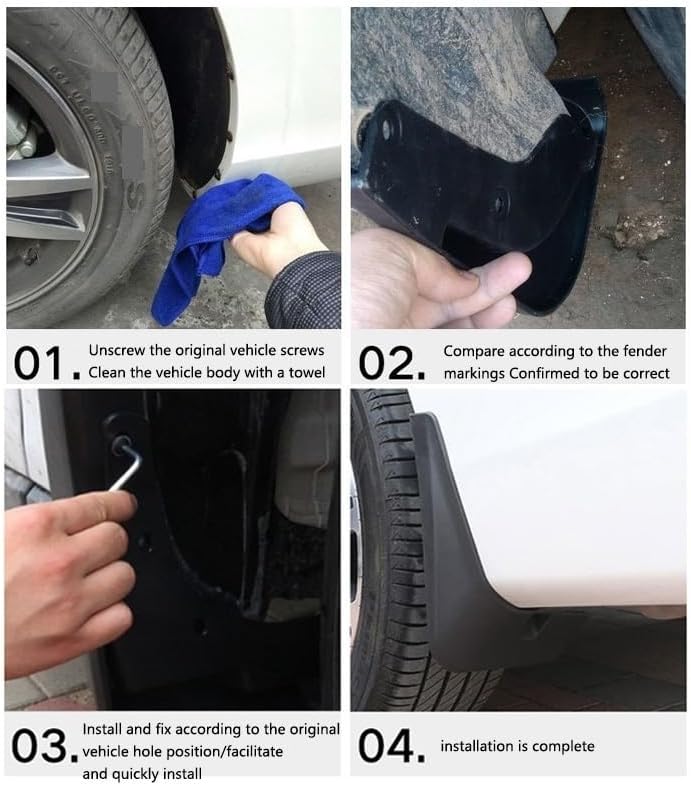 01. Unscrew the original vehicle screws
Clean the vehicle body with a towel

02. Compare according to the fender markings Confirmed to be correct

03. Install and fix according to the original vehicle hole position/facilitate and quickly install

04. installation is complete