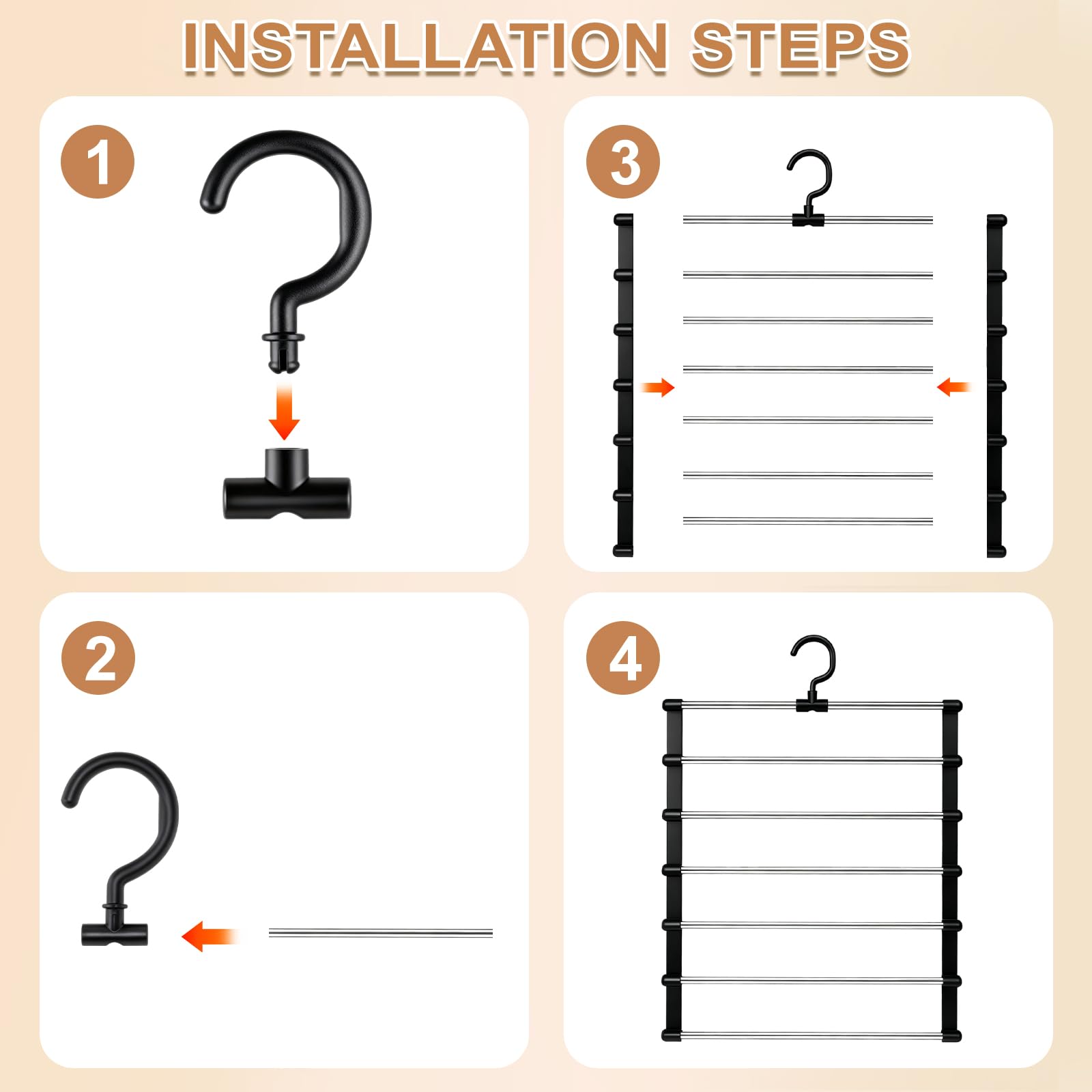 INSTALLATION STEPS

1

3

2

4