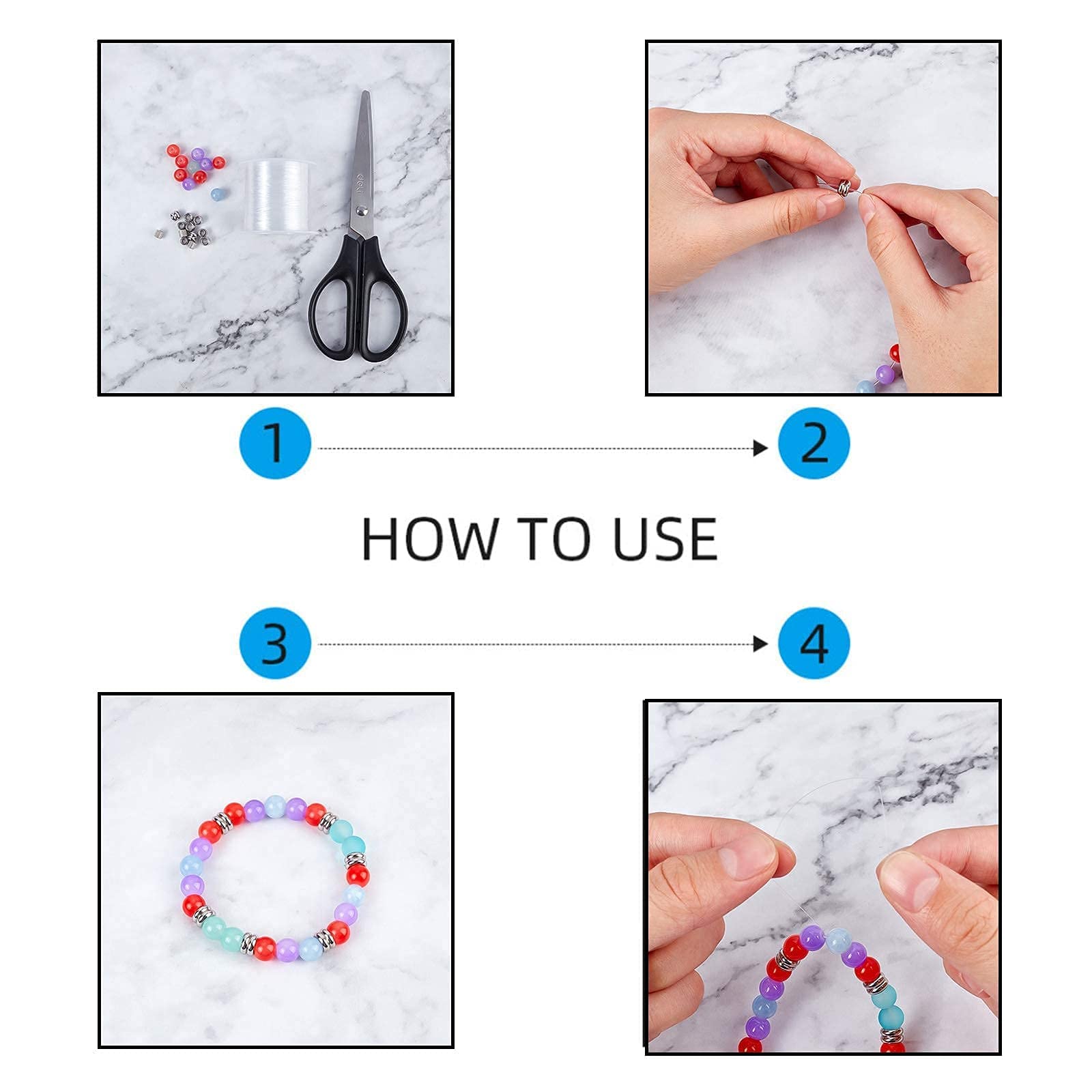 1

2

HOW TO USE

3

4