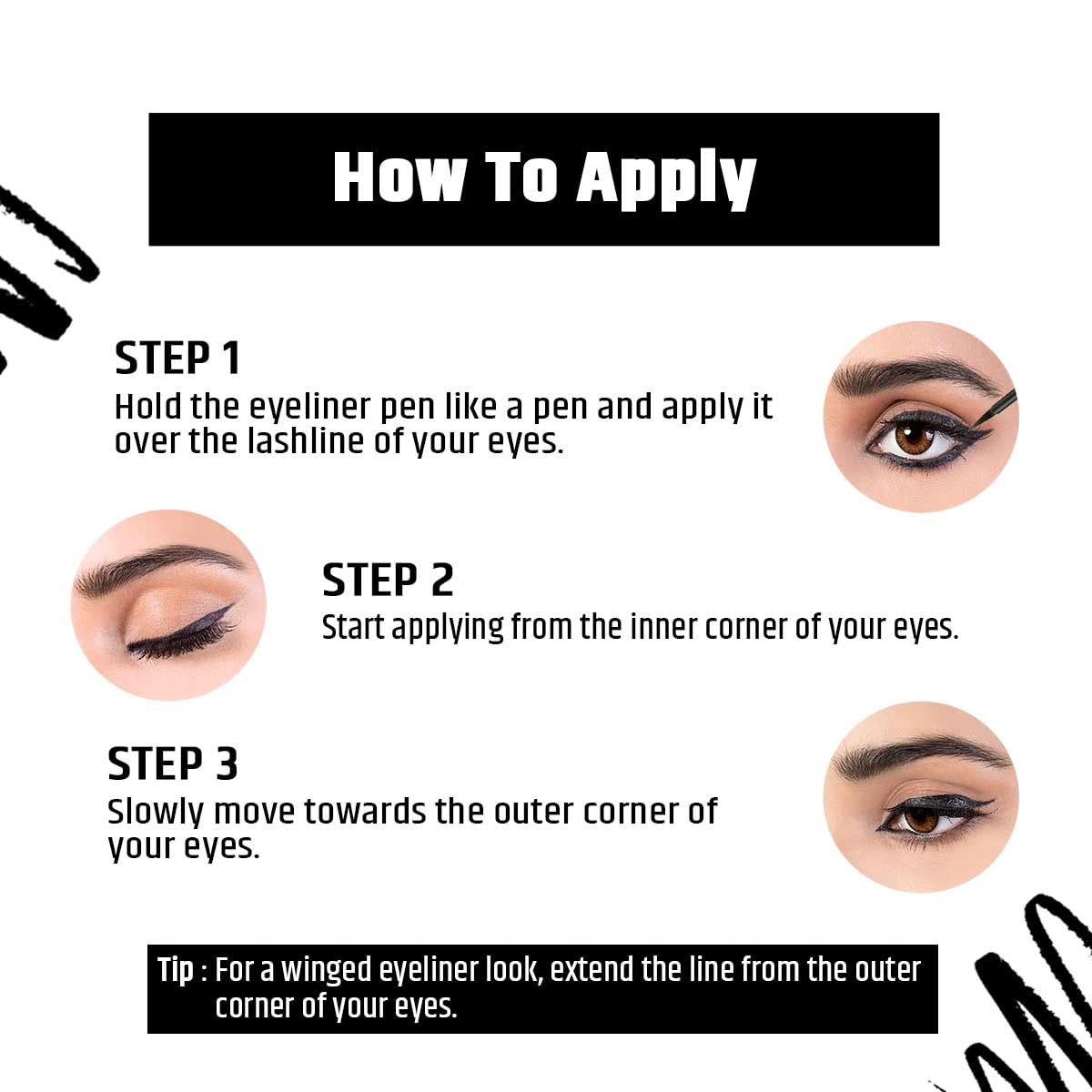 How To Apply

STEP 1
Hold the eyeliner pen like a pen and apply it over the lashline of your eyes.

STEP 2
Start applying from the inner corner of your eyes.

STEP 3
Slowly move towards the outer corner of your eyes.

Tip : For a winged eyeliner look, extend the line from the outer corner of your eyes.